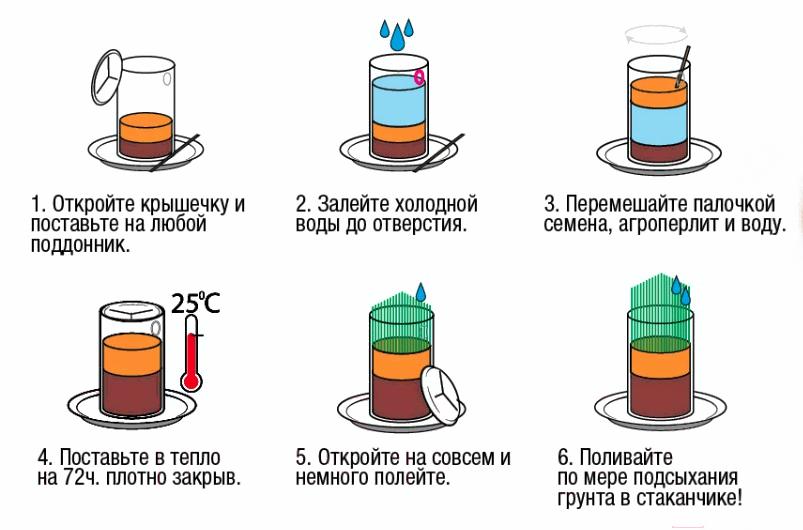 1. Откройте крышечку и поставьте на любой поддонник.

2. Залейте холодной воды до отверстия.

3. Перемешайте палочкой семена, агроперлит и воду.

25°C

4. Поставьте в тепло на 72ч. плотно закрыв.

5. Откройте на совсем и немного полейте.

6. Поливайте по мере подсыхания грунта в стаканчике!