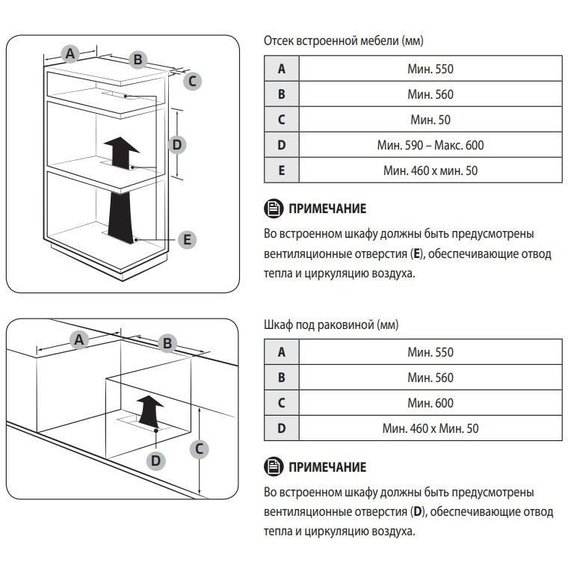 A

B

C

D

E

Отсек встроенной мебели (мм)

| A | Мин. 550 |
|---|---|
| B | Мин. 560 |
| C | Мин. 50 |
| D | Мин. 590 – Макс. 600 |
| E | Мин. 460 x мин. 50 |

ПРИМЕЧАНИЕ

Во встроенном шкафу должны быть предусмотрены вентиляционные отверстия (E), обеспечивающие отвод тепла и циркуляцию воздуха.

A

B

C

D

Шкаф под раковиной (мм)

| A | Мин. 550 |
|---|---|
| B | Мин. 560 |
| C | Мин. 600 |
| D | Мин. 460 x Мин. 50 |

ПРИМЕЧАНИЕ

Во встроенном шкафу должны быть предусмотрены вентиляционные отверстия (D), обеспечивающие отвод тепла и циркуляцию воздуха.