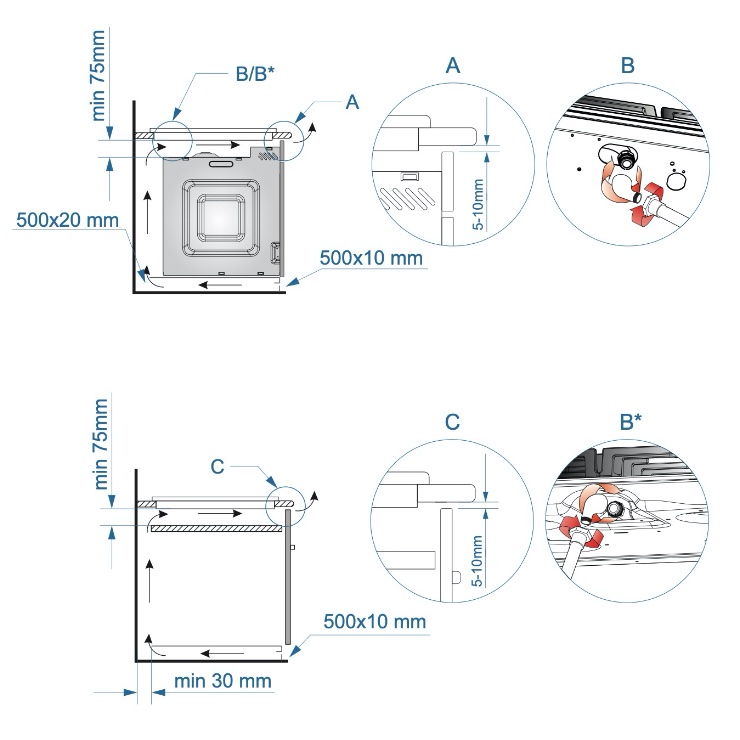 min 75mm
B/B*
A
500x20 mm
500x10 mm
A
5-10mm
B

min 75mm
C
500x10 mm
min 30 mm
C
5-10mm
B*