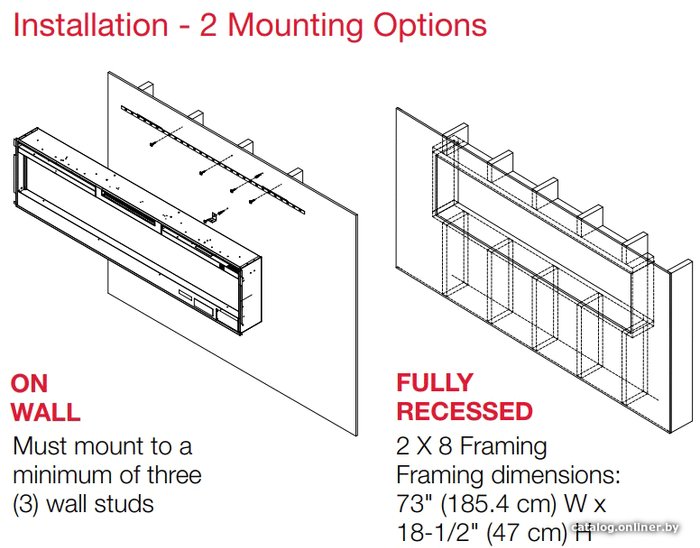 Installation - 2 Mounting Options

ON WALL

Must mount to a minimum of three (3) wall studs

FULLY RECESSED

2 X 8 Framing
Framing dimensions:
73" (185.4 cm) W x
18-1/2" (47 cm) H

catalog.onliner.by