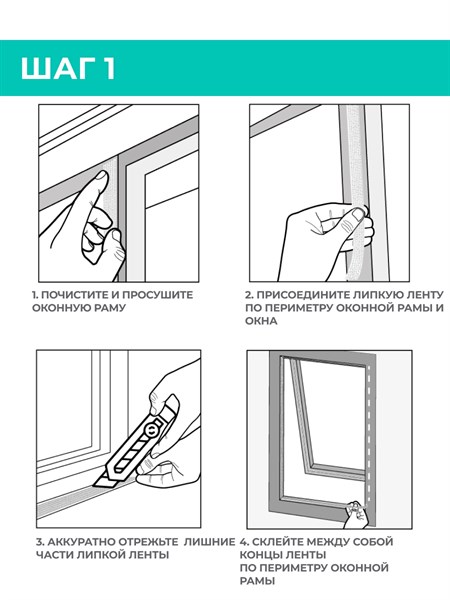 ШАГ 1

1. ПОЧИСТИТЕ И ПРОСУШИТЕ ОКОННУЮ РАМУ

2. ПРИСОЕДИНИТЕ ЛИПКУЮ ЛЕНТУ ПО ПЕРИМЕТРУ ОКОННОЙ РАМЫ И ОКНА

3. АККУРАТНО ОТРЕЖЬТЕ ЛИШНИЕ ЧАСТИ ЛИПКОЙ ЛЕНТЫ

4. СКЛЕЙТЕ МЕЖДУ СОБОЙ КОНЦЫ ЛЕНТЫ ПО ПЕРИМЕТРУ ОКОННОЙ РАМЫ