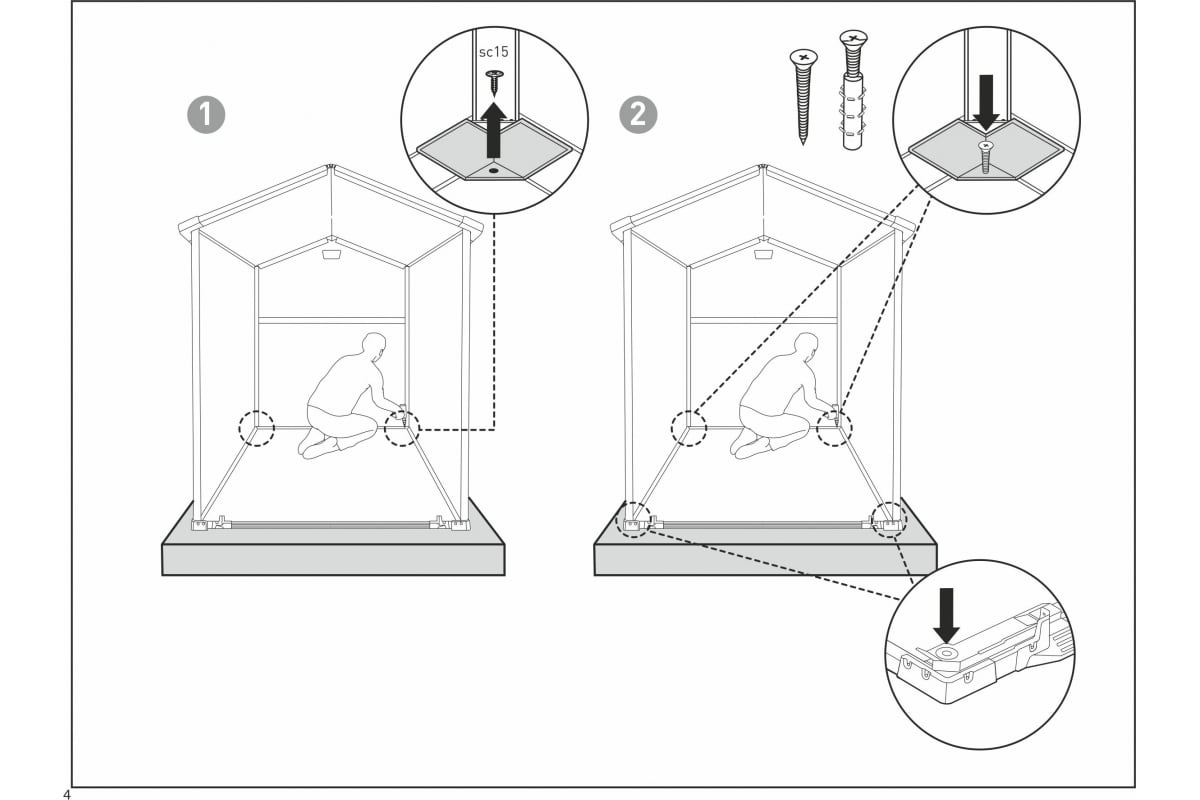 1

sc15

2

4