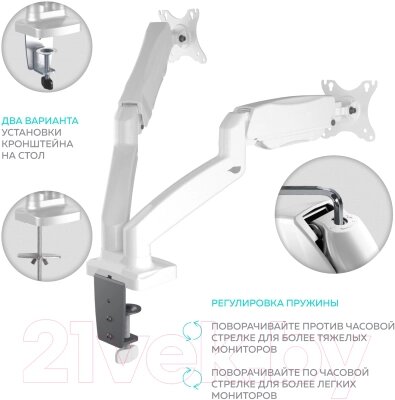 ДВА ВАРИАНТА
УСТАНОВКИ КРОНШТЕЙНА НА СТОЛ

РЕГУЛИРОВКА ПРУЖИНЫ

ПОВОРАЧИВАЙТЕ ПРОТИВ ЧАСОВОЙ СТРЕЛКЕ ДЛЯ БОЛЕЕ ТЯЖЕЛЫХ МОНИТОРОВ

ПОВОРАЧИВАЙТЕ ПО ЧАСОВОЙ СТРЕЛКЕ ДЛЯ БОЛЕЕ ЛЕГКИХ МОНИТОРОВ

21vek.by