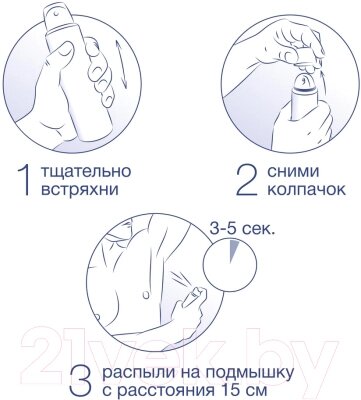 1 тщательно встряхни

2 сними колпачок

3-5 сек.

21vek.by

3 распыли на подмышку с расстояния 15 см