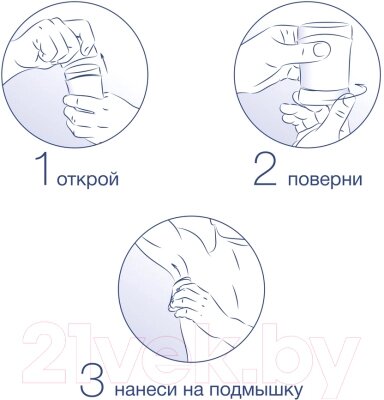 1 открой

2 поверни

21vek.by

3 нанеси на подмышку