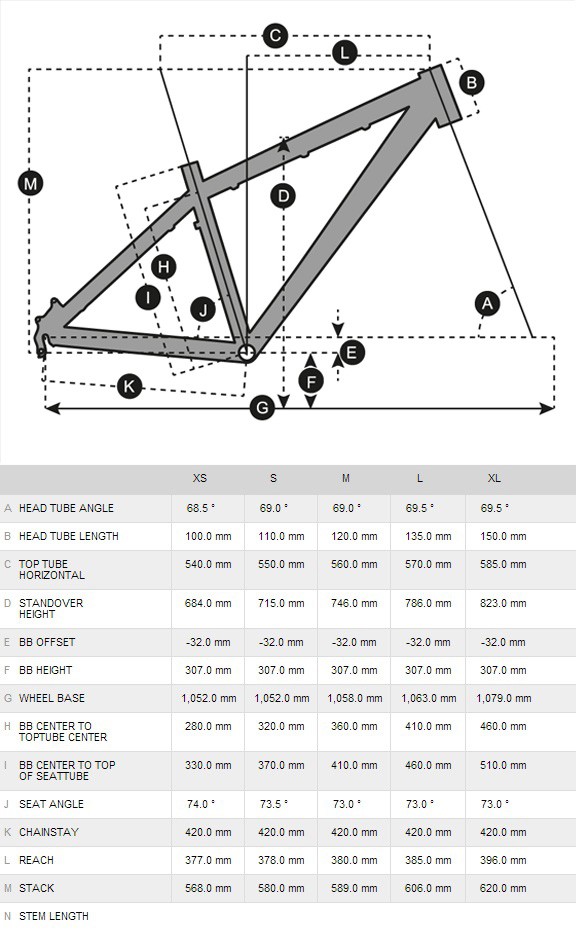 C
L
B
M
D
H
I
J
A
E
F
K
G

| | | XS | S | M | L | XL |
|---|---|---|---|---|---|---|
| A | HEAD TUBE ANGLE | 68.5 ° | 69.0 ° | 69.0 ° | 69.5 ° | 69.5 ° |
| B | HEAD TUBE LENGTH | 100.0 mm | 110.0 mm | 120.0 mm | 135.0 mm | 150.0 mm |
| C | TOP TUBE HORIZONTAL | 540.0 mm | 550.0 mm | 560.0 mm | 570.0 mm | 585.0 mm |
| D | STANDOVER HEIGHT | 684.0 mm | 715.0 mm | 746.0 mm | 786.0 mm | 823.0 mm |
| E | BB OFFSET | -32.0 mm | -32.0 mm | -32.0 mm | -32.0 mm | -32.0 mm |
| F | BB HEIGHT | 307.0 mm | 307.0 mm | 307.0 mm | 307.0 mm | 307.0 mm |
| G | WHEEL BASE | 1,052.0 mm | 1,052.0 mm | 1,058.0 mm | 1,063.0 mm | 1,079.0 mm |
| H | BB CENTER TO TOPTUBE CENTER | 280.0 mm | 320.0 mm | 360.0 mm | 410.0 mm | 460.0 mm |
| I | BB CENTER TO TOP OF SEATTUBE | 330.0 mm | 370.0 mm | 410.0 mm | 460.0 mm | 510.0 mm |
| J | SEAT ANGLE | 74.0 ° | 73.5 ° | 73.0 ° | 73.0 ° | 73.0 ° |
| K | CHAINSTAY | 420.0 mm | 420.0 mm | 420.0 mm | 420.0 mm | 420.0 mm |
| L | REACH | 377.0 mm | 378.0 mm | 380.0 mm | 385.0 mm | 396.0 mm |
| M | STACK | 568.0 mm | 580.0 mm | 589.0 mm | 606.0 mm | 620.0 mm |
| N | STEM LENGTH | | | | | |