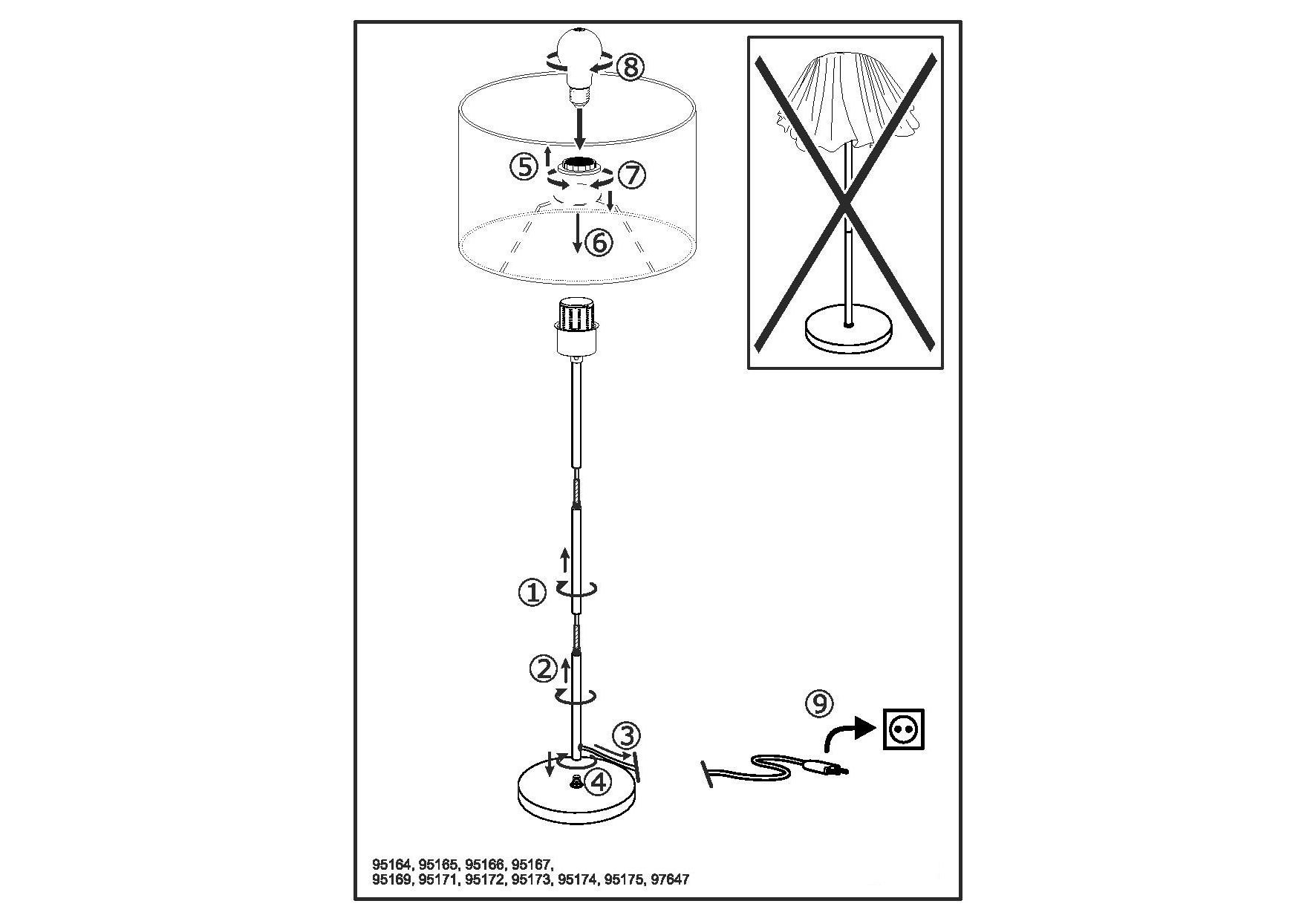 8
5
7
6
1
2
3
4
9

95164, 95165, 95166, 95167,
95169, 95171, 95172, 95173, 95174, 95175, 97647