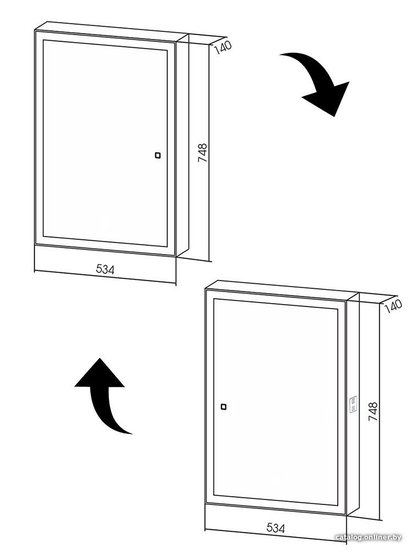 140
748
534
140
748
534
catalog.onliner.by