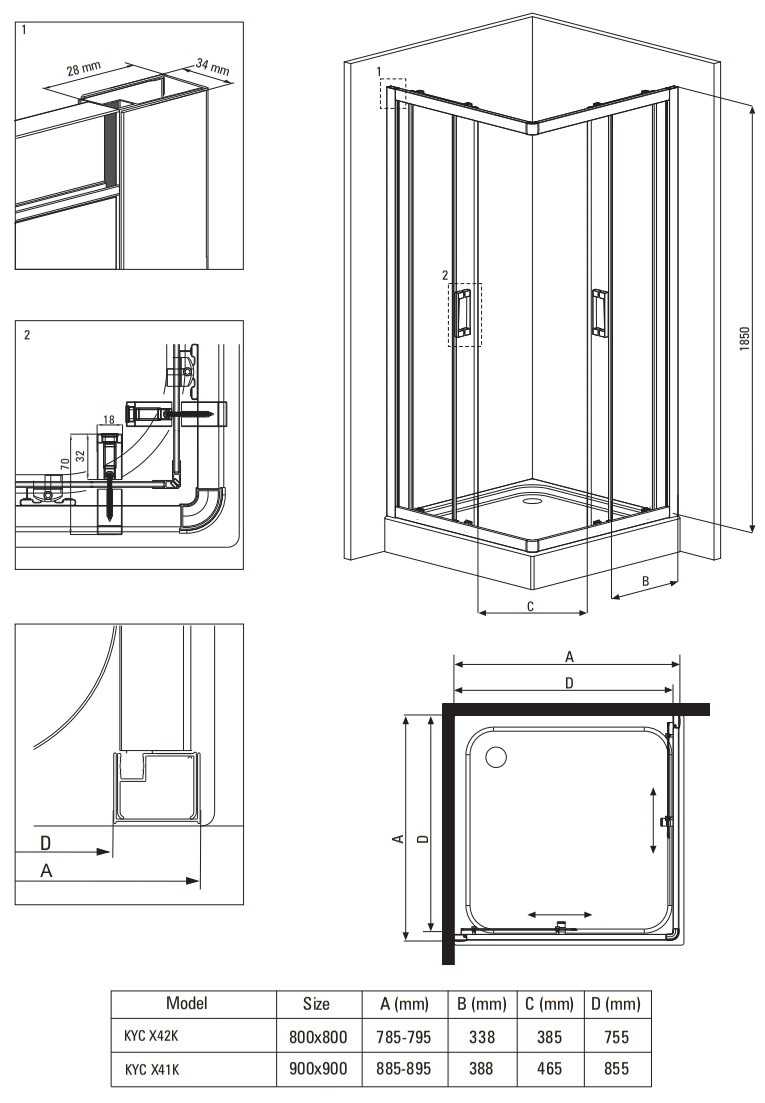 1

28 mm

34 mm

2

18

70

32

D

A

1

2

1850

B

C

A

D

A

D

| Model | Size | A (mm) | B (mm) | C (mm) | D (mm) |
|---|---|---|---|---|---|
| KYC X42K | 800x800 | 785-795 | 338 | 385 | 755 |
| KYC X41K | 900x900 | 885-895 | 388 | 465 | 855 |