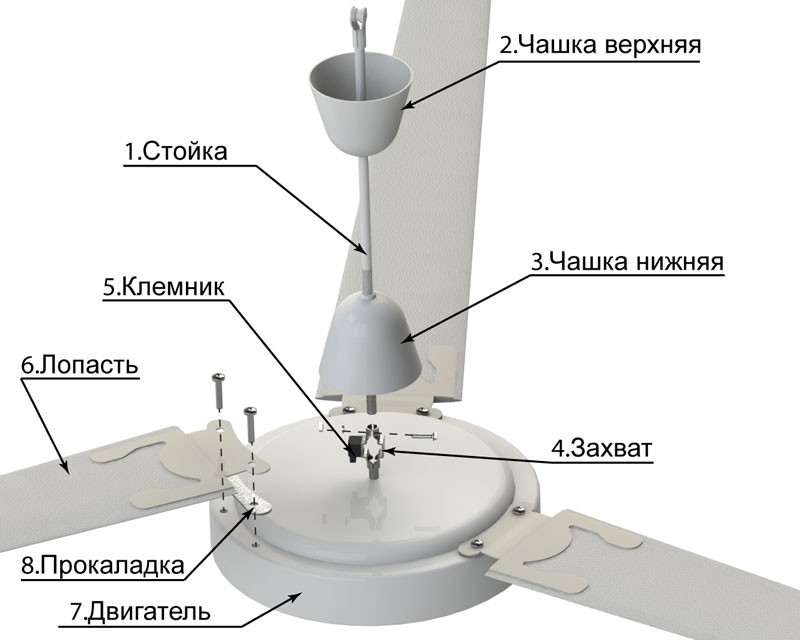 2.Чашка верхняя

1.Стойка

3.Чашка нижняя

5.Клемник

6.Лопасть

4.Захват

8.Прокаладка

7.Двигатель