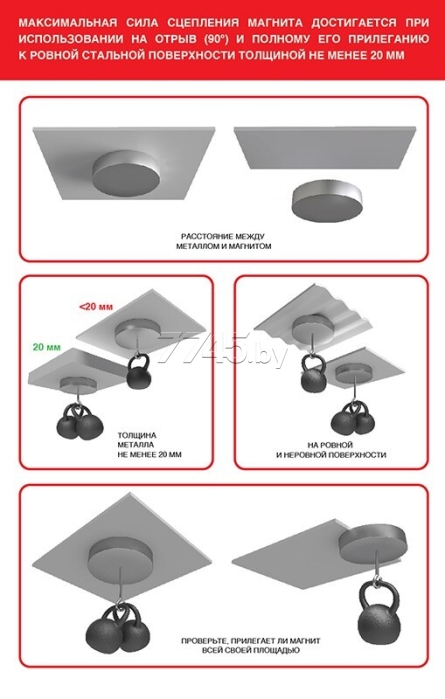 МАКСИМАЛЬНАЯ СИЛА СЦЕПЛЕНИЯ МАГНИТА ДОСТИГАЕТСЯ ПРИ ИСПОЛЬЗОВАНИИ НА ОТРЫВ (90°) И ПОЛНОМУ ЕГО ПРИЛЕГАНИЮ К РОВНОЙ СТАЛЬНОЙ ПОВЕРХНОСТИ ТОЛЩИНОЙ НЕ МЕНЕЕ 20 ММ

РАССТОЯНИЕ МЕЖДУ МЕТАЛЛОМ И МАГНИТОМ

<20 мм

20 мм

7745.by

ТОЛЩИНА МЕТАЛЛА НЕ МЕНЕЕ 20 ММ

НА РОВНОЙ И НЕРОВНОЙ ПОВЕРХНОСТИ

ПРОВЕРЬТЕ, ПРИЛЕГАЕТ ЛИ МАГНИТ ВСЕЙ СВОЕЙ ПЛОЩАДЬЮ