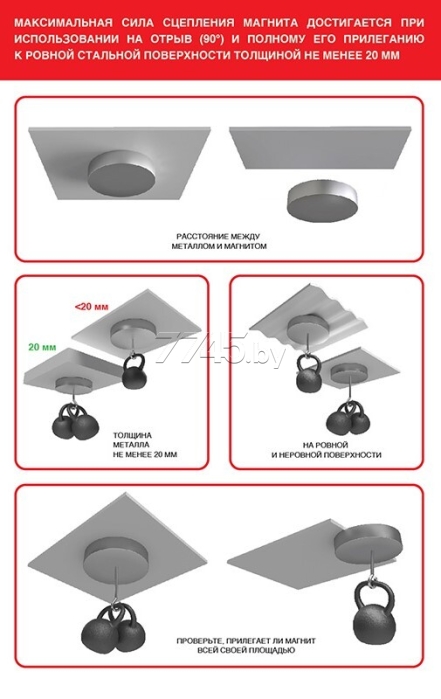 МАКСИМАЛЬНАЯ СИЛА СЦЕПЛЕНИЯ МАГНИТА ДОСТИГАЕТСЯ ПРИ ИСПОЛЬЗОВАНИИ НА ОТРЫВ (90°) И ПОЛНОМУ ЕГО ПРИЛЕГАНИЮ К РОВНОЙ СТАЛЬНОЙ ПОВЕРХНОСТИ ТОЛЩИНОЙ НЕ МЕНЕЕ 20 ММ

РАССТОЯНИЕ МЕЖДУ МЕТАЛЛОМ И МАГНИТОМ

<20 мм

20 мм

7745.by

ТОЛЩИНА МЕТАЛЛА НЕ МЕНЕЕ 20 ММ

НА РОВНОЙ И НЕРОВНОЙ ПОВЕРХНОСТИ

ПРОВЕРЬТЕ, ПРИЛЕГАЕТ ЛИ МАГНИТ ВСЕЙ СВОЕЙ ПЛОЩАДЬЮ