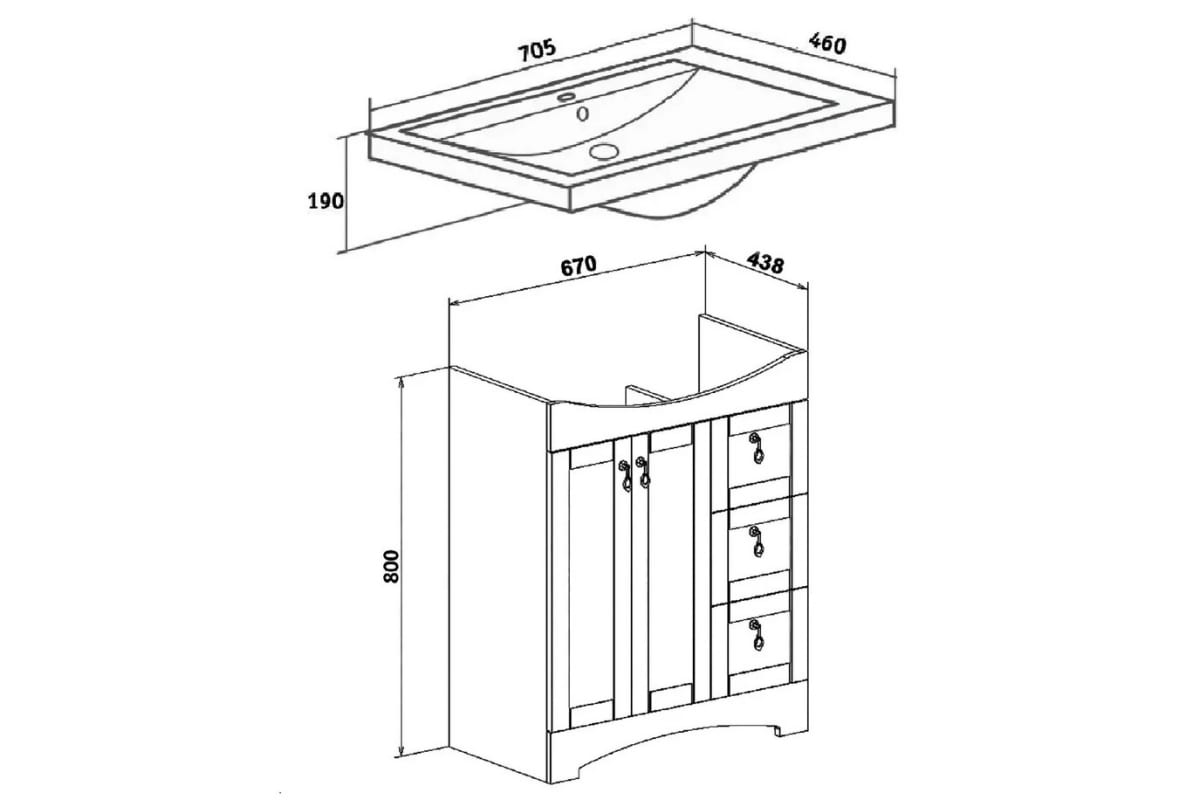 705
460
190
670
438
800