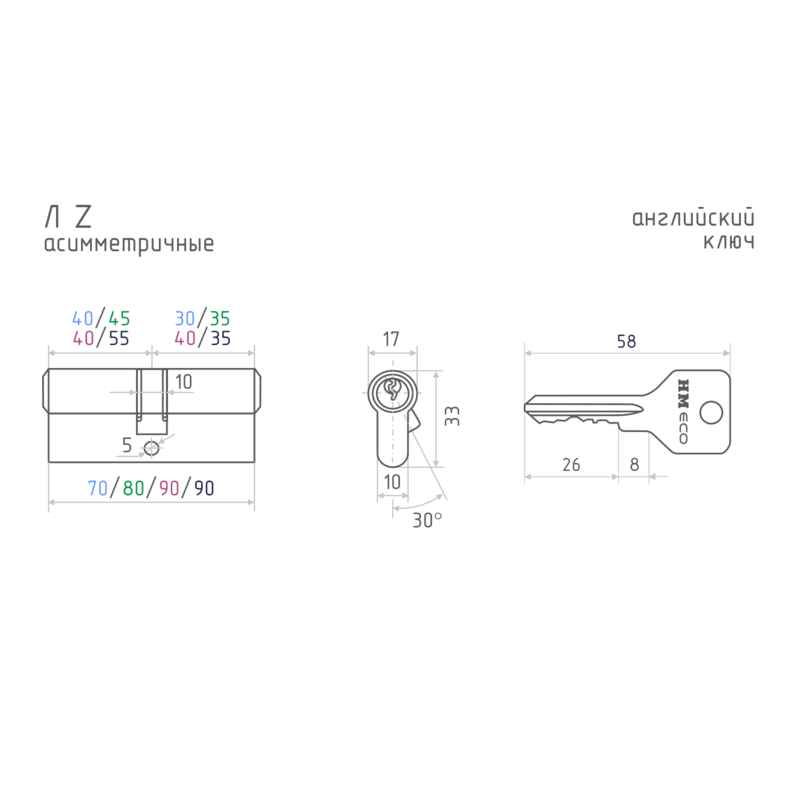 Л Z
асимметричные

английский
ключ

40/45
40/55

30/35
40/35

10

5

70/80/90/90

17

33

10

30°

58

HM ECO

26

8