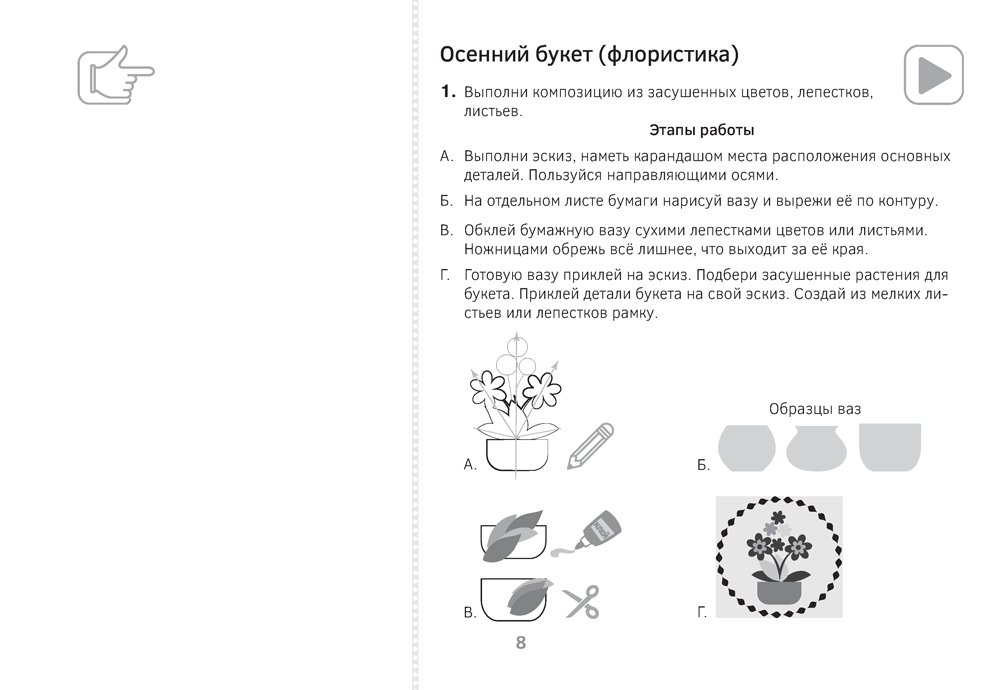 Осенний букет (флористика)

1. Выполни композицию из засушенных цветов, лепестков, листьев.

Этапы работы

А. Выполни эскиз, наметь карандашом места расположения основных деталей. Пользуйся направляющими осями.

Б. На отдельном листе бумаги нарисуй вазу и вырежи её по контуру.

В. Обклей бумажную вазу сухими лепестками цветов или листьями. Ножницами обрежь всё лишнее, что выходит за её края.

Г. Готовую вазу приклей на эскиз. Подбери засушенные растения для букета. Приклей детали букета на свой эскиз. Создай из мелких листьев или лепестков рамку.

А.

Образцы ваз

Б.

В.

Г.

8