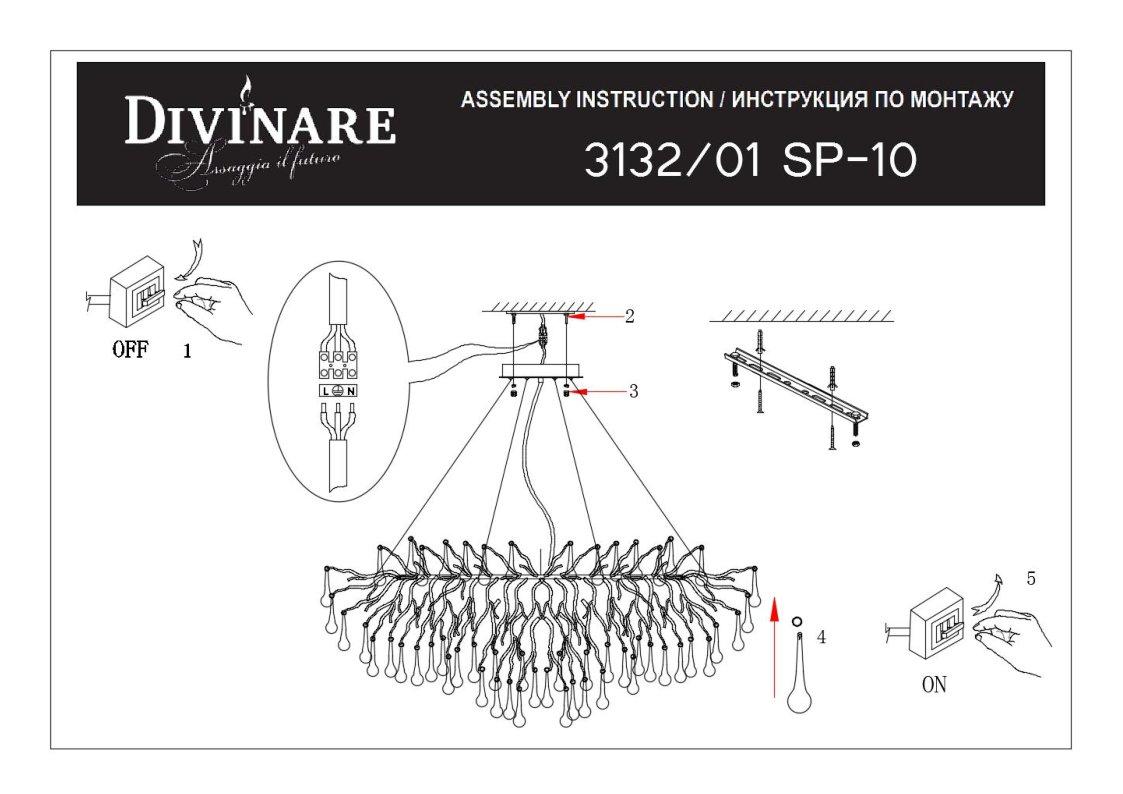 DIVINARE
Assaggia il futuro

ASSEMBLY INSTRUCTION / ИНСТРУКЦИЯ ПО МОНТАЖУ

3132/01 SP-10

OFF 1

L N

2

3

4

5

ON