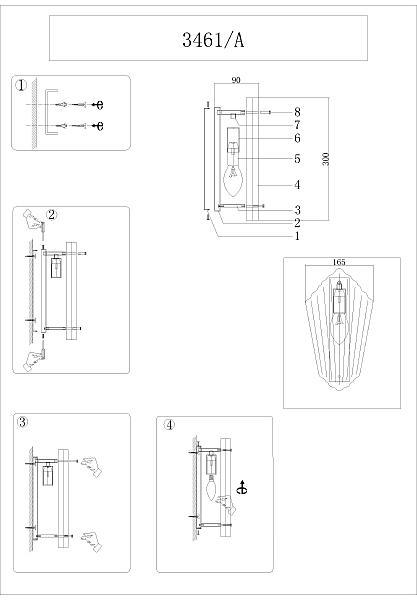 3461/A

①

90

8
7
6
5
4
3
2
1

300

②

165

③

④