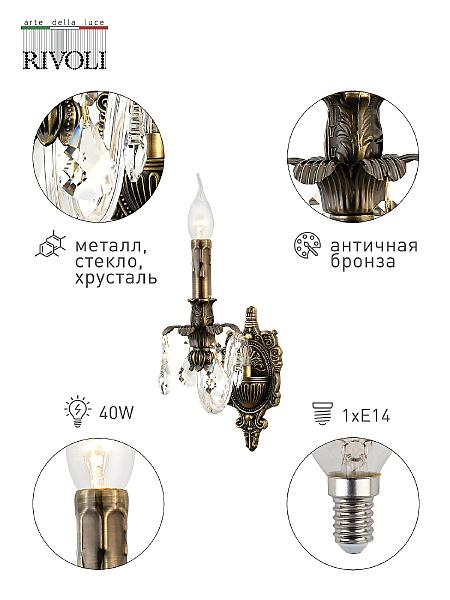 arte della luce
RIVOLI

металл, стекло, хрусталь

античная бронза

40W

1xE14