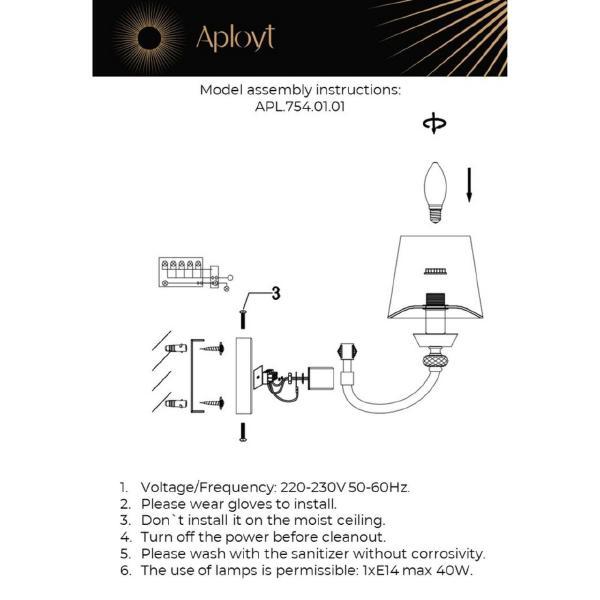 Aployt

Model assembly instructions:
APL.754.01.01

3

1. Voltage/Frequency: 220-230V 50-60Hz.
2. Please wear gloves to install.
3. Don`t install it on the moist ceiling.
4. Turn off the power before cleanout.
5. Please wash with the sanitizer without corrosivity.
6. The use of lamps is permissible: 1xE14 max 40W.