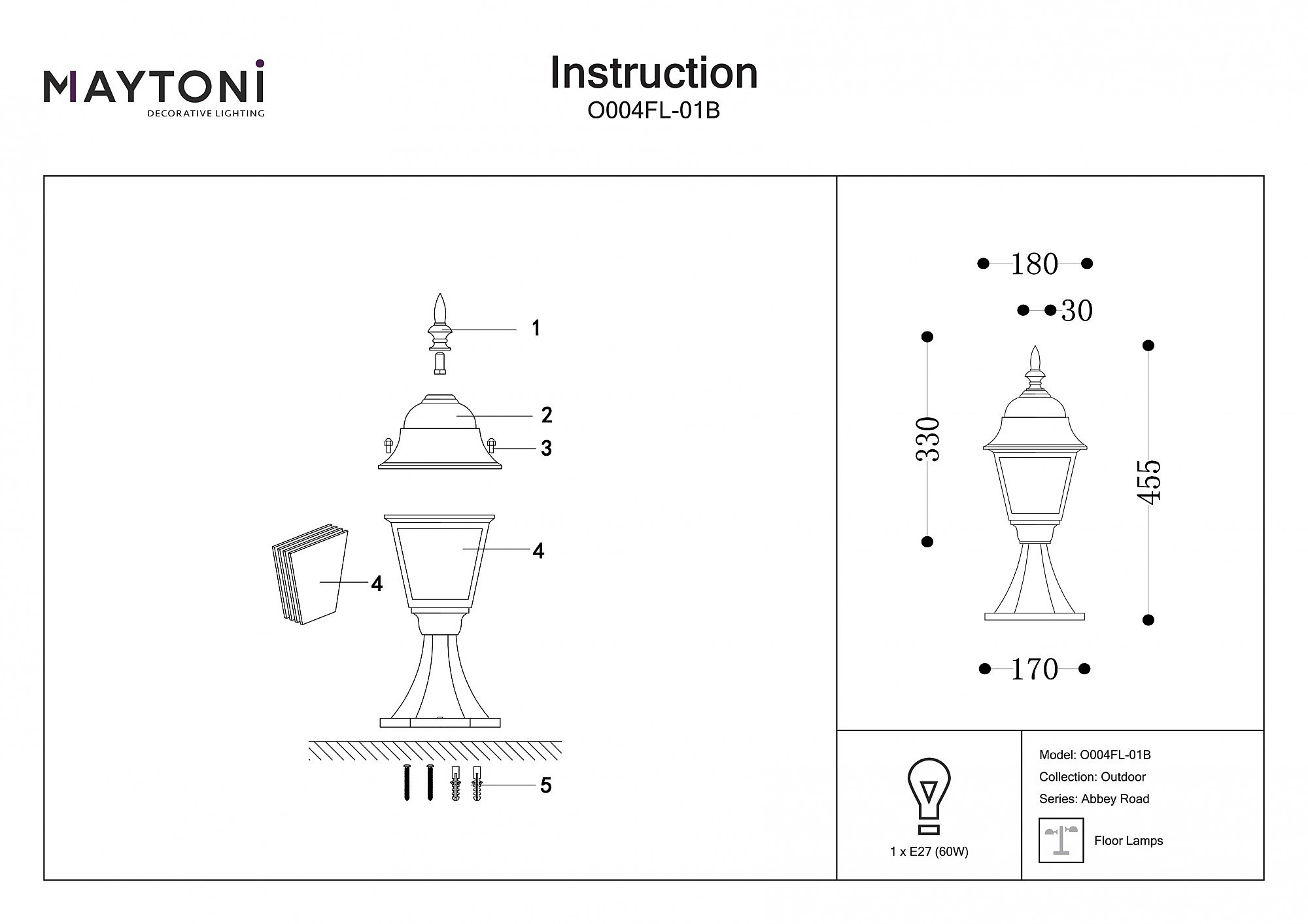 MAYTONI
DECORATIVE LIGHTING

Instruction
O004FL-01B

1
2
3
4
4
5

180
30
330
455
170

1 x E27 (60W)

Model: O004FL-01B
Collection: Outdoor
Series: Abbey Road
Floor Lamps