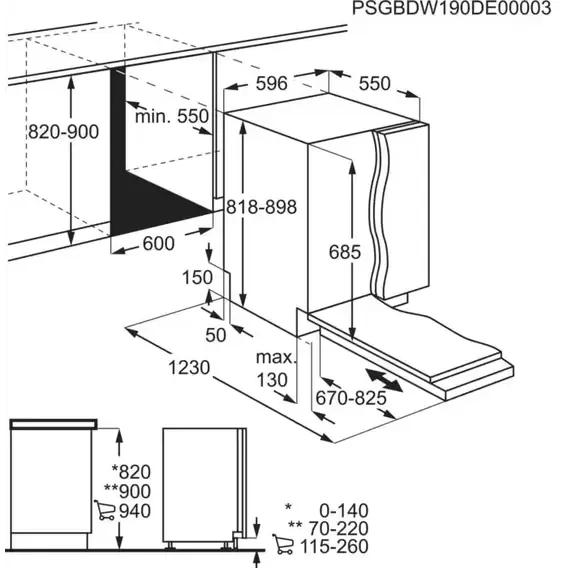 PSGBDW190DE00003

596
550
820-900
min. 550
818-898
600
685
150
50
max.
130
1230
670-825

*820
**900
940

* 0-140
** 70-220
115-260