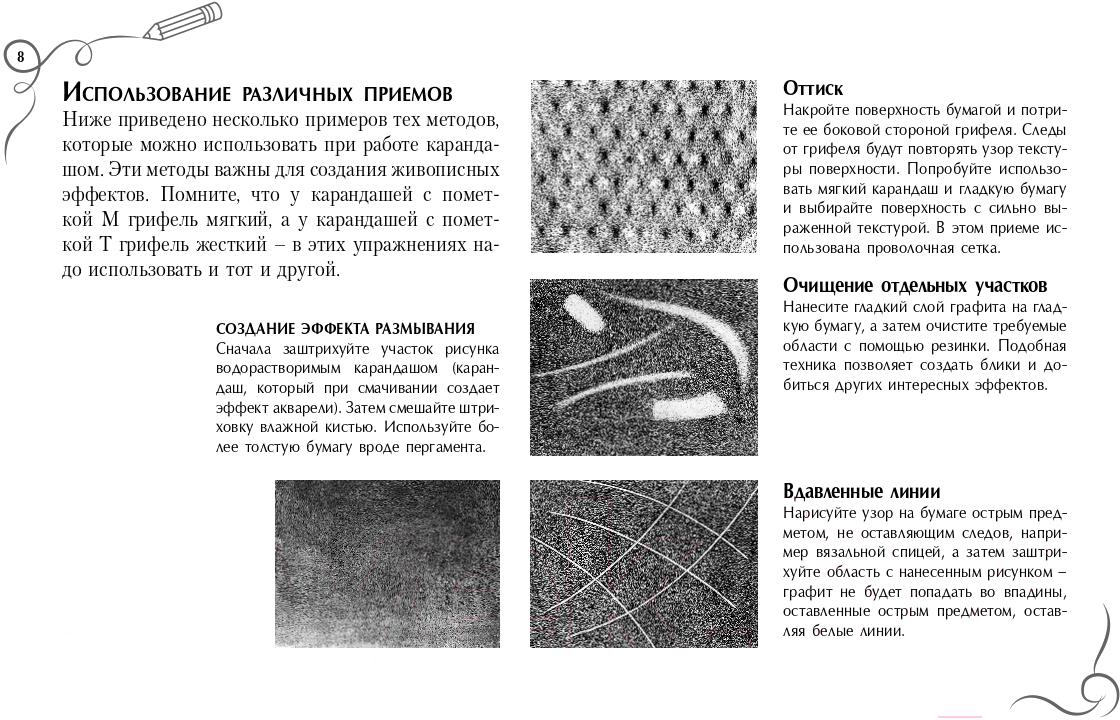 8

Использование различных приемов
Ниже приведено несколько примеров тех методов, которые можно использовать при работе карандашом. Эти методы важны для создания живописных эффектов. Помните, что у карандашей с пометкой М грифель мягкий, а у карандашей с пометкой Т грифель жесткий – в этих упражнениях надо использовать и тот и другой.

СОЗДАНИЕ ЭФФЕКТА РАЗМЫВАНИЯ
Сначала заштрихуйте участок рисунка водорастворимым карандашом (карандаш, который при смачивании создает эффект акварели). Затем смешайте штриховку влажной кистью. Используйте более толстую бумагу вроде пергамента.

Оттиск
Накройте поверхность бумагой и потрите ее боковой стороной грифеля. Следы от грифеля будут повторять узор текстуры поверхности. Попробуйте использовать мягкий карандаш и гладкую бумагу и выбирайте поверхность с сильно выраженной текстурой. В этом приеме использована проволочная сетка.

Очищение отдельных участков
Нанесите гладкий слой графита на гладкую бумагу, а затем очистите требуемые области с помощью резинки. Подобная техника позволяет создать блики и добиться других интересных эффектов.

Вдавленные линии
Нарисуйте узор на бумаге острым предметом, не оставляющим следов, например вязальной спицей, а затем заштрихуйте область с нанесенным рисунком – графит не будет попадать во впадины, оставленные острым предметом, оставляя белые линии.