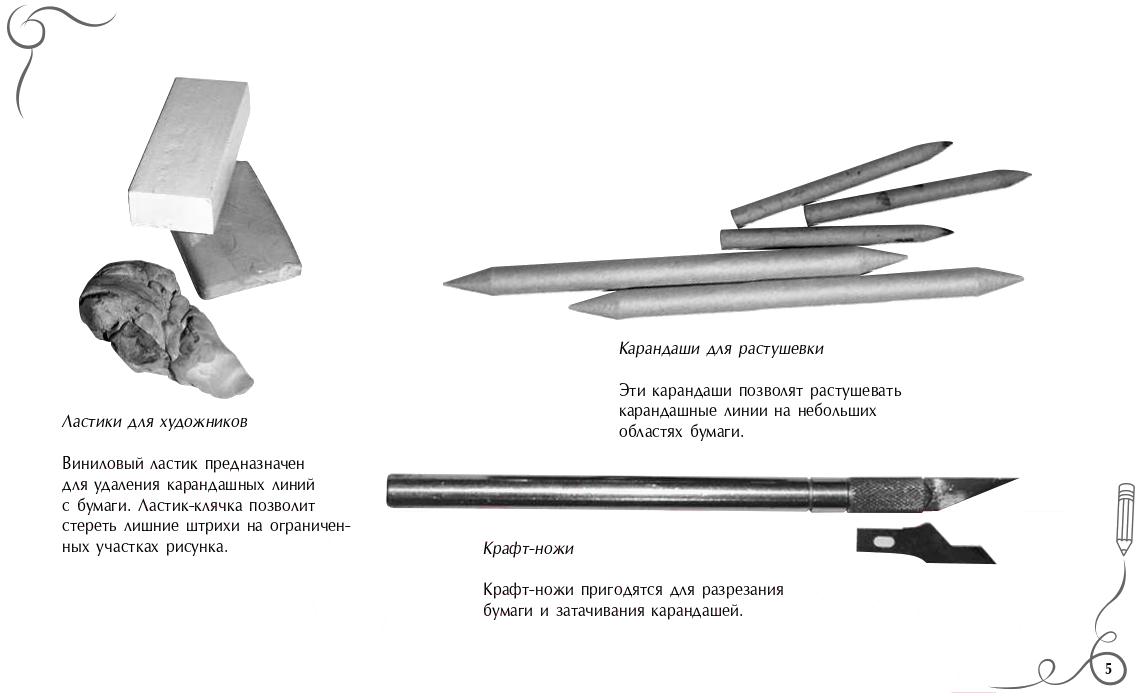 Ластики для художников

Виниловый ластик предназначен для удаления карандашных линий с бумаги. Ластик-клячка позволит стереть лишние штрихи на ограниченных участках рисунка.

Карандаши для растушевки

Эти карандаши позволят растушевать карандашные линии на небольших областях бумаги.

Крафт-ножи

Крафт-ножи пригодятся для разрезания бумаги и затачивания карандашей.

5