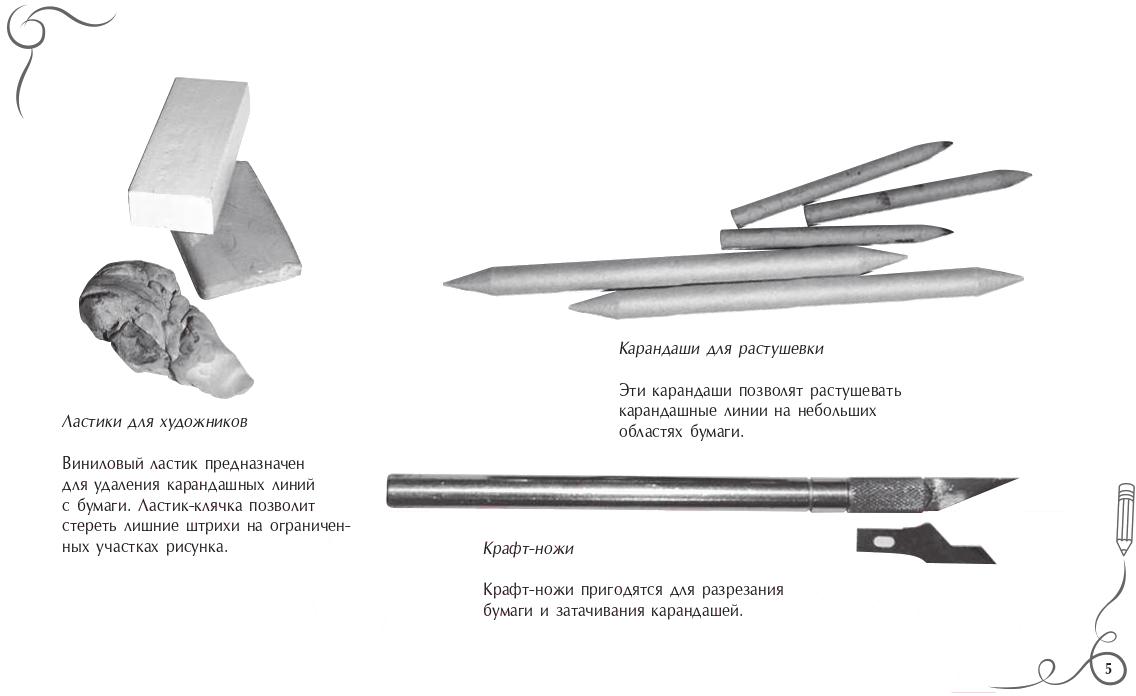 Ластики для художников

Виниловый ластик предназначен для удаления карандашных линий с бумаги. Ластик-клячка позволит стереть лишние штрихи на ограниченных участках рисунка.

Карандаши для растушевки

Эти карандаши позволят растушевать карандашные линии на небольших областях бумаги.

Крафт-ножи

Крафт-ножи пригодятся для разрезания бумаги и затачивания карандашей.

5