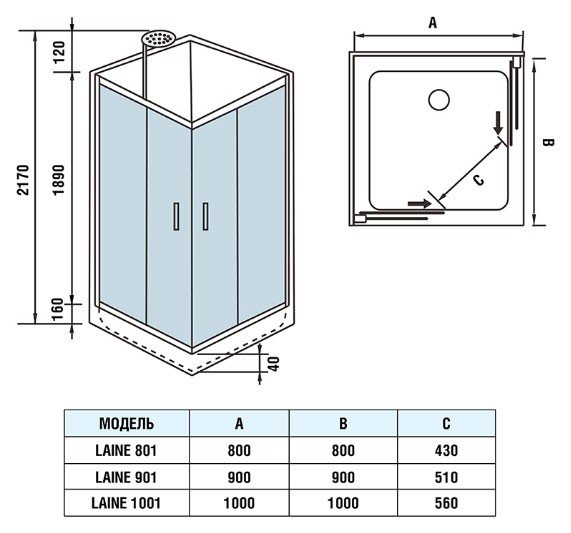 2170
120
1890
160
40
A
B
C

| МОДЕЛЬ | A | B | C |
|---|---|---|---|
| LAINE 801 | 800 | 800 | 430 |
| LAINE 901 | 900 | 900 | 510 |
| LAINE 1001 | 1000 | 1000 | 560 |