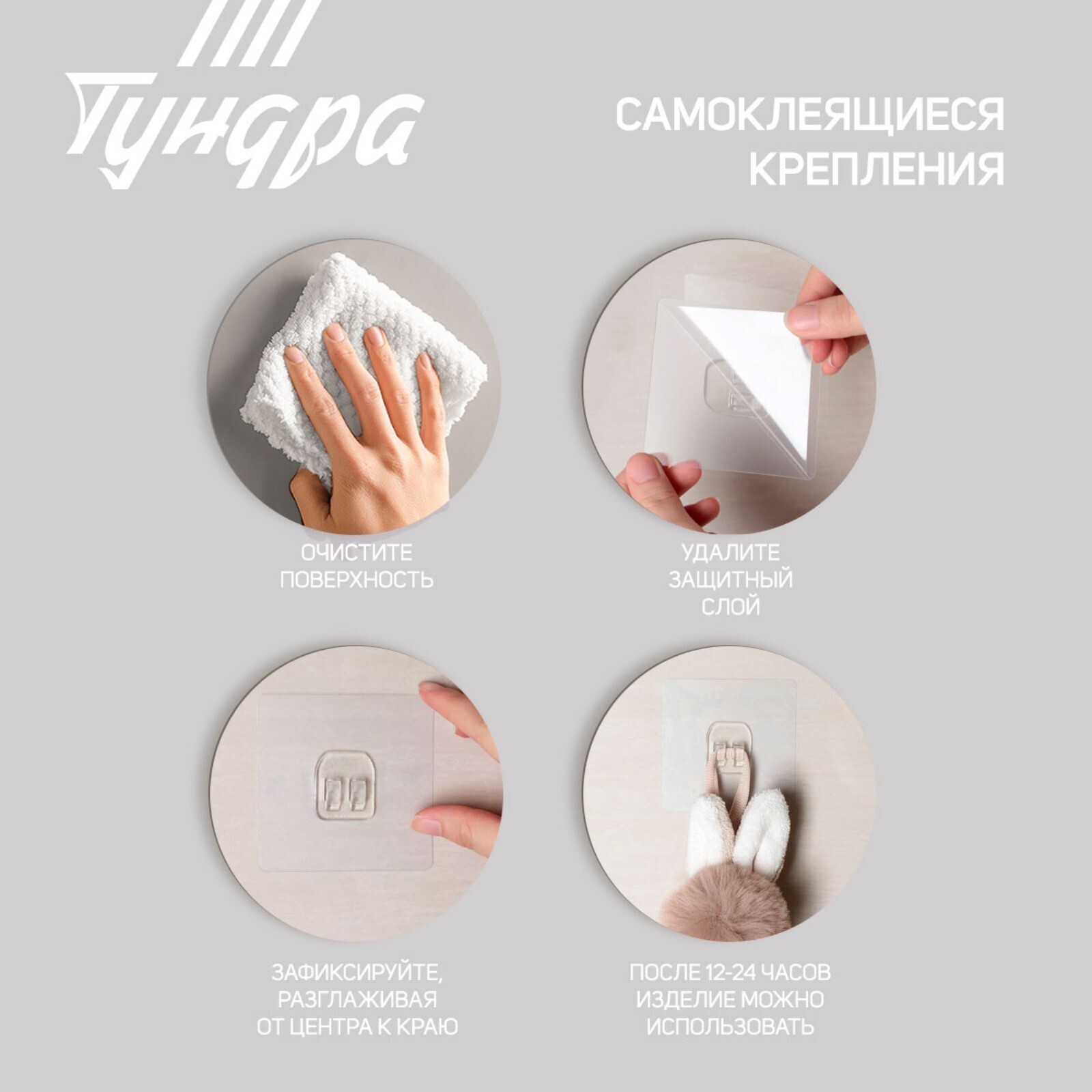 Тундра

САМОКЛЕЯЩИЕСЯ КРЕПЛЕНИЯ

ОЧИСТИТЕ ПОВЕРХНОСТЬ

УДАЛИТЕ ЗАЩИТНЫЙ СЛОЙ

ЗАФИКСИРУЙТЕ, РАЗГЛАЖИВАЯ ОТ ЦЕНТРА К КРАЮ

ПОСЛЕ 12-24 ЧАСОВ ИЗДЕЛИЕ МОЖНО ИСПОЛЬЗОВАТЬ