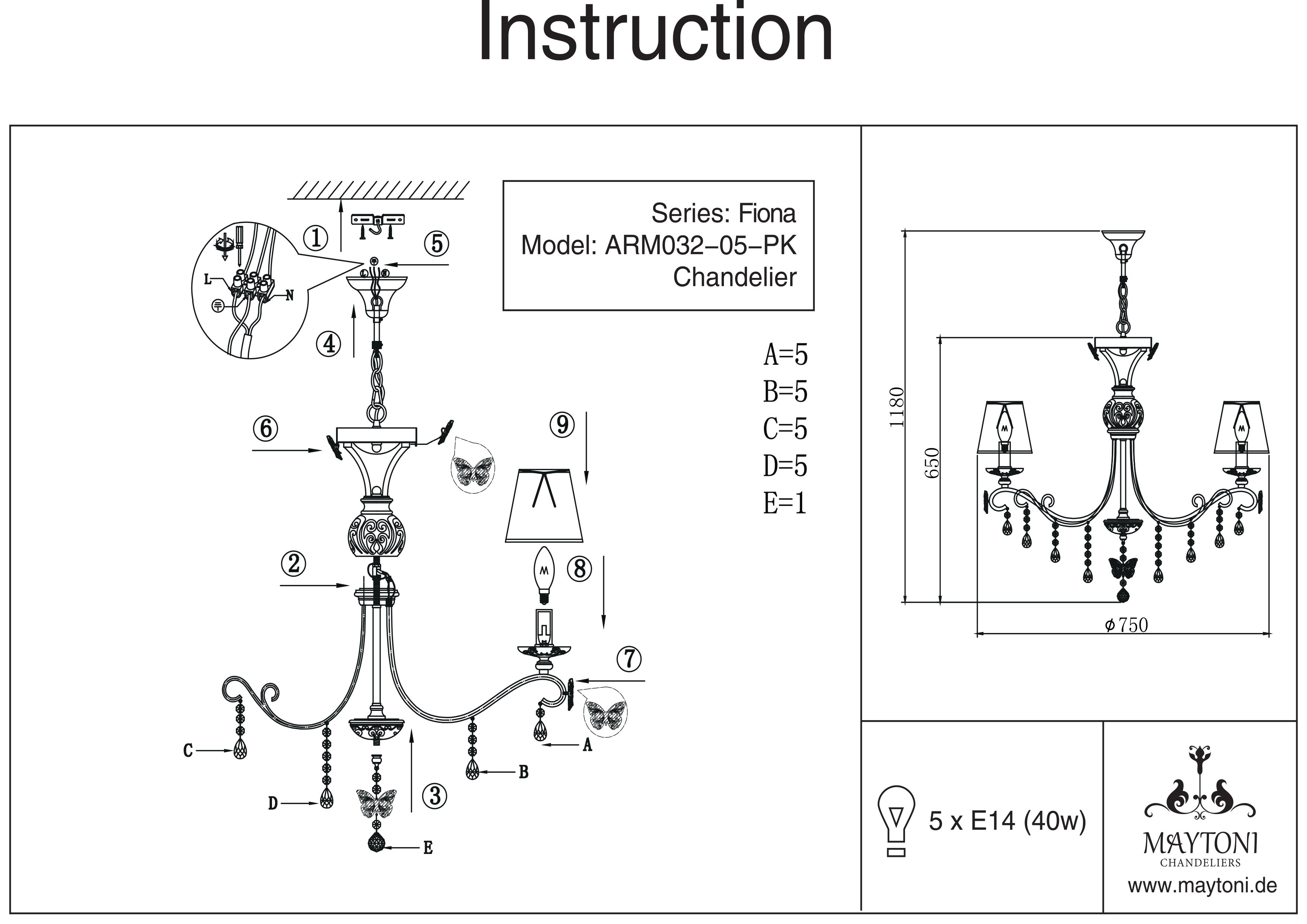 Instruction

Series: Fiona
Model: ARM032-05-PK
Chandelier

①
⑤
L
N
④
⑥
⑨
②
⑧
⑦
C
D
③
E
B
A

A=5
B=5
C=5
D=5
E=1

1180
650
$\phi$750

5 x E14 (40w)

MAYTONI
CHANDELIERS
www.maytoni.de