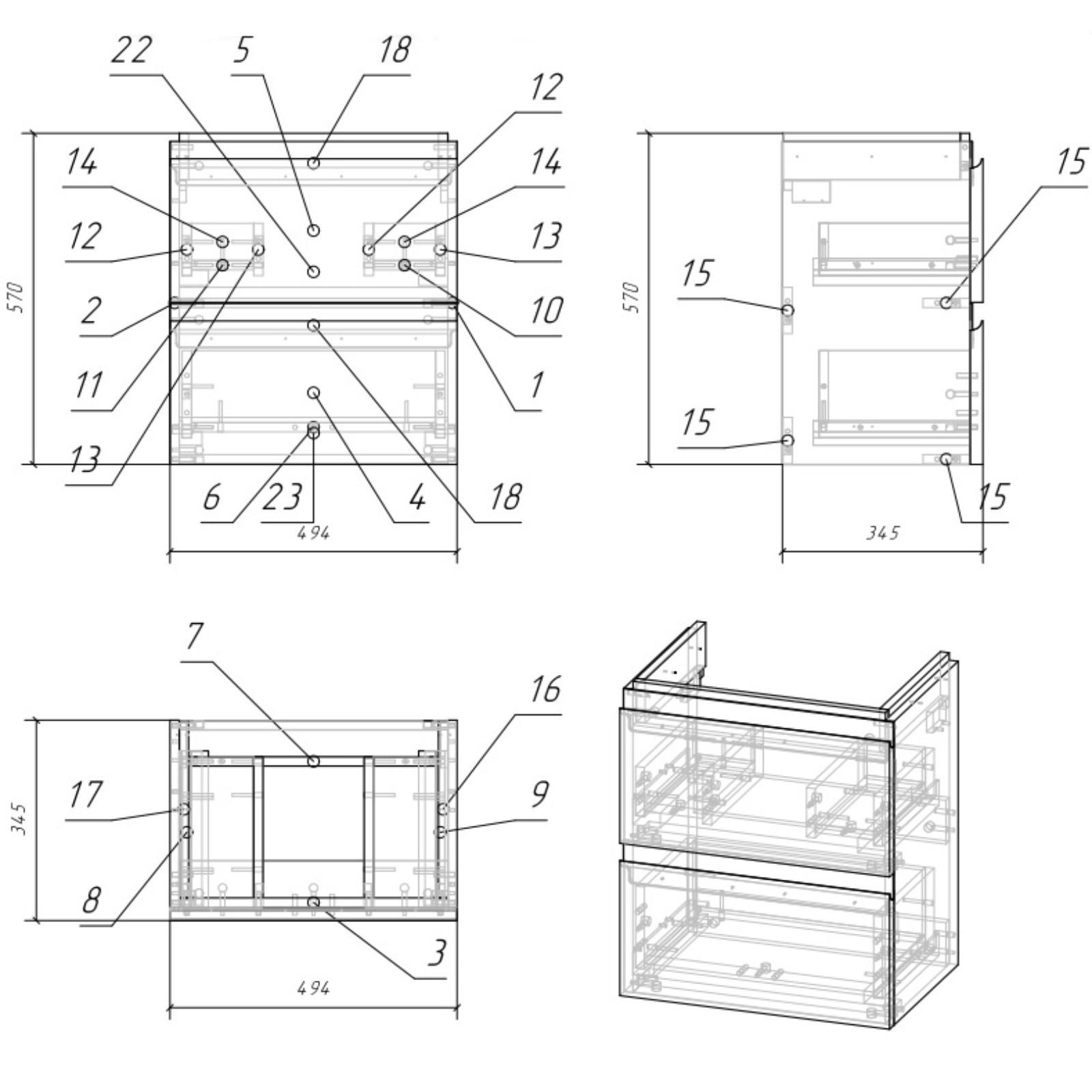 22
5
18
12
14
14
12
13
570
2
10
11
1
13
6
23
4
18
494

15
570
15
15
15
345

7
16
17
9
345
8
3
494