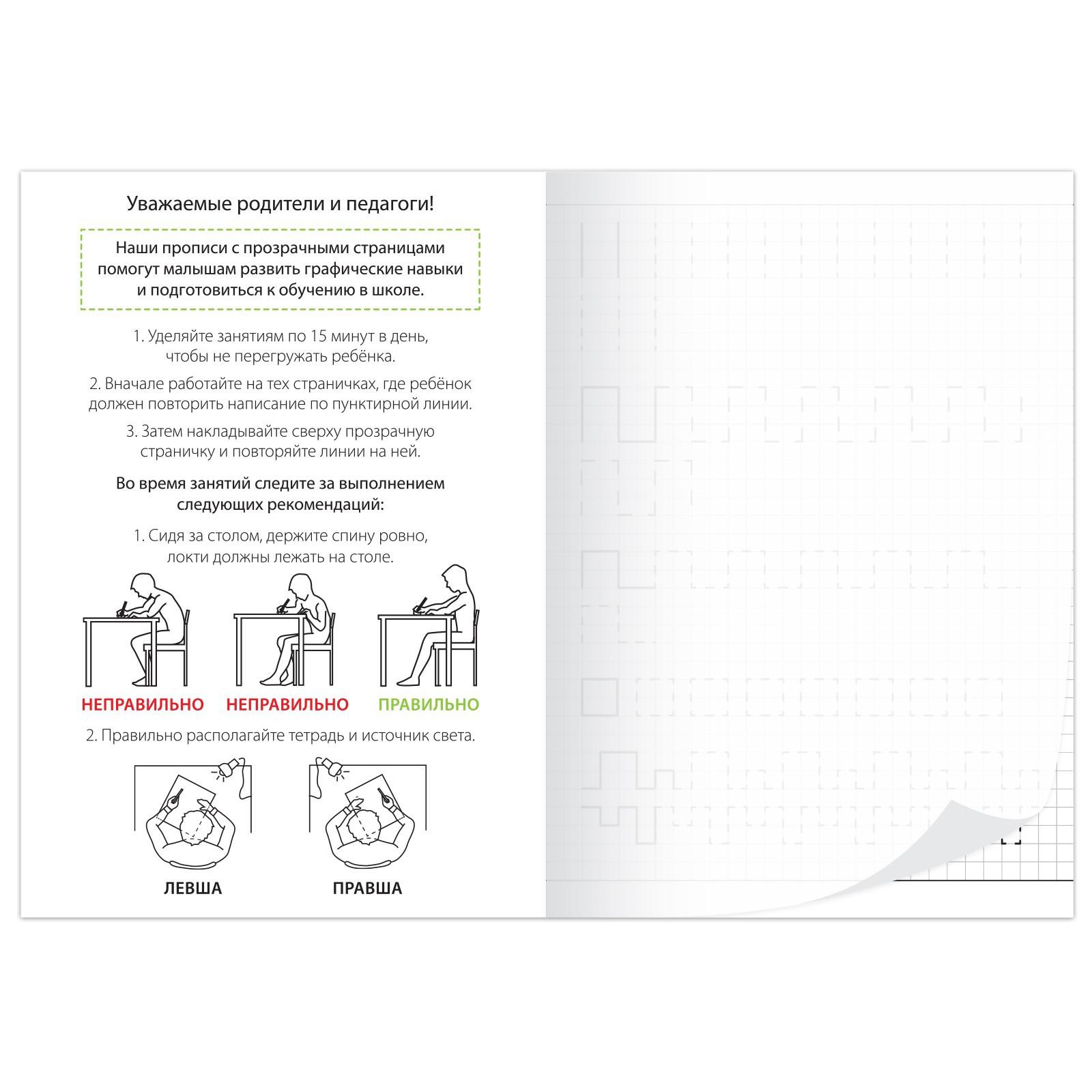 Уважаемые родители и педагоги!

Наши прописи с прозрачными страницами помогут малышам развить графические навыки и подготовиться к обучению в школе.

1. Уделяйте занятиям по 15 минут в день, чтобы не перегружать ребёнка.

2. Вначале работайте на тех страничках, где ребёнок должен повторить написание по пунктирной линии.

3. Затем накладывайте сверху прозрачную страничку и повторяйте линии на ней.

Во время занятий следите за выполнением следующих рекомендаций:

1. Сидя за столом, держите спину ровно, локти должны лежать на столе.

НЕПРАВИЛЬНО НЕПРАВИЛЬНО ПРАВИЛЬНО

2. Правильно располагайте тетрадь и источник света.

ЛЕВША ПРАВША