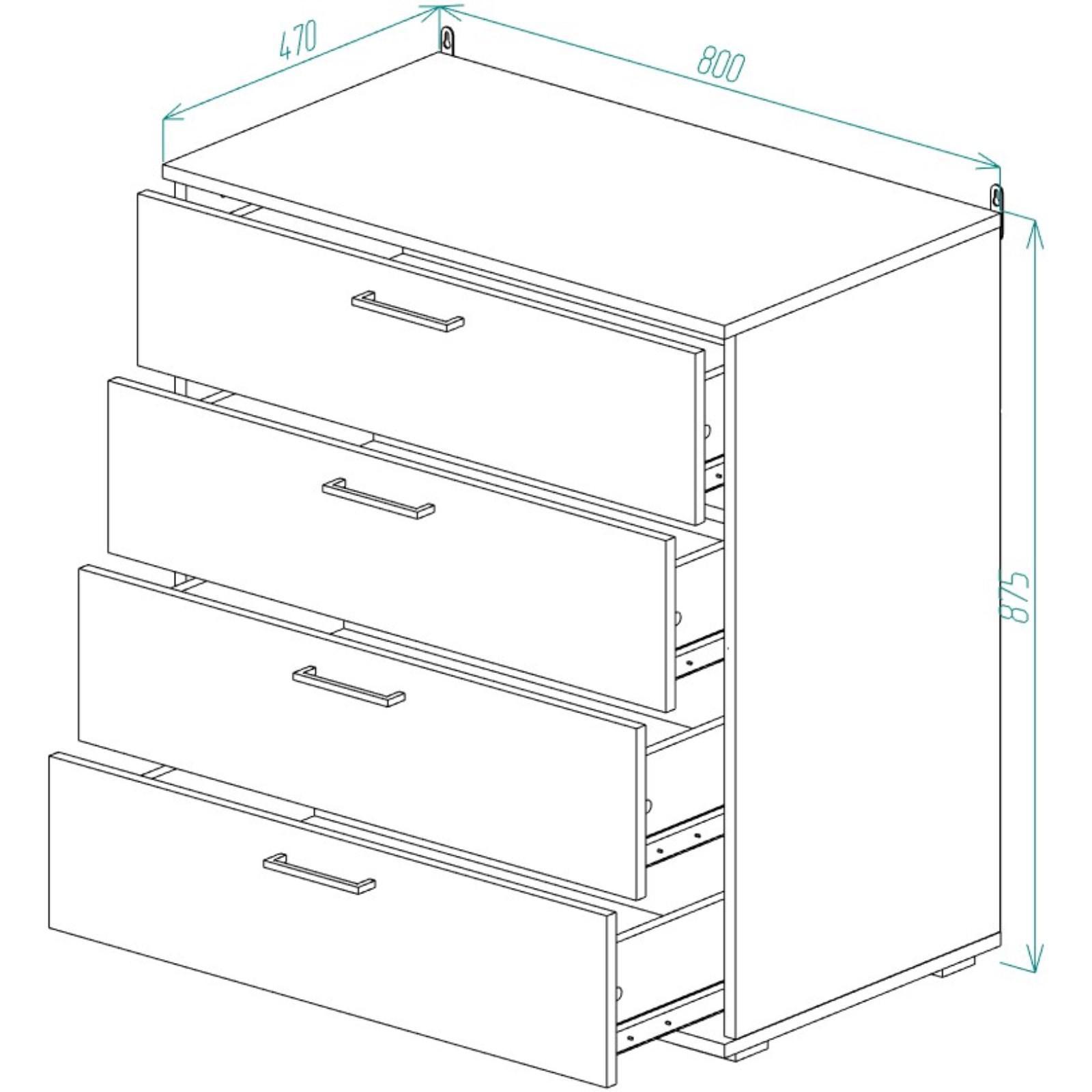 470
800
875