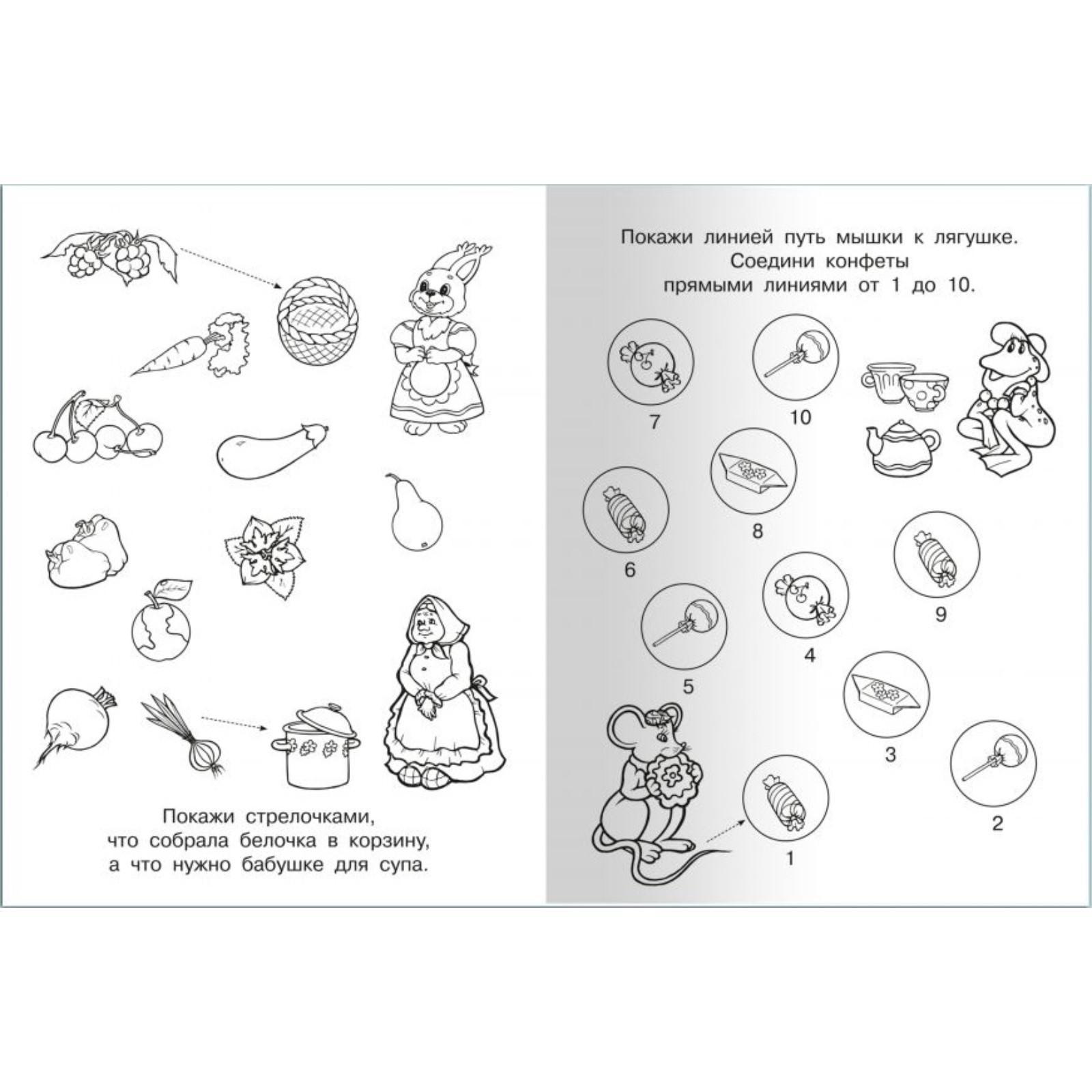 Покажи стрелочками, что собрала белочка в корзину, а что нужно бабушке для супа.

Покажи линией путь мышки к лягушке. Соедини конфеты прямыми линиями от 1 до 10.

7

10

8

6

9

4

5

3

2

1