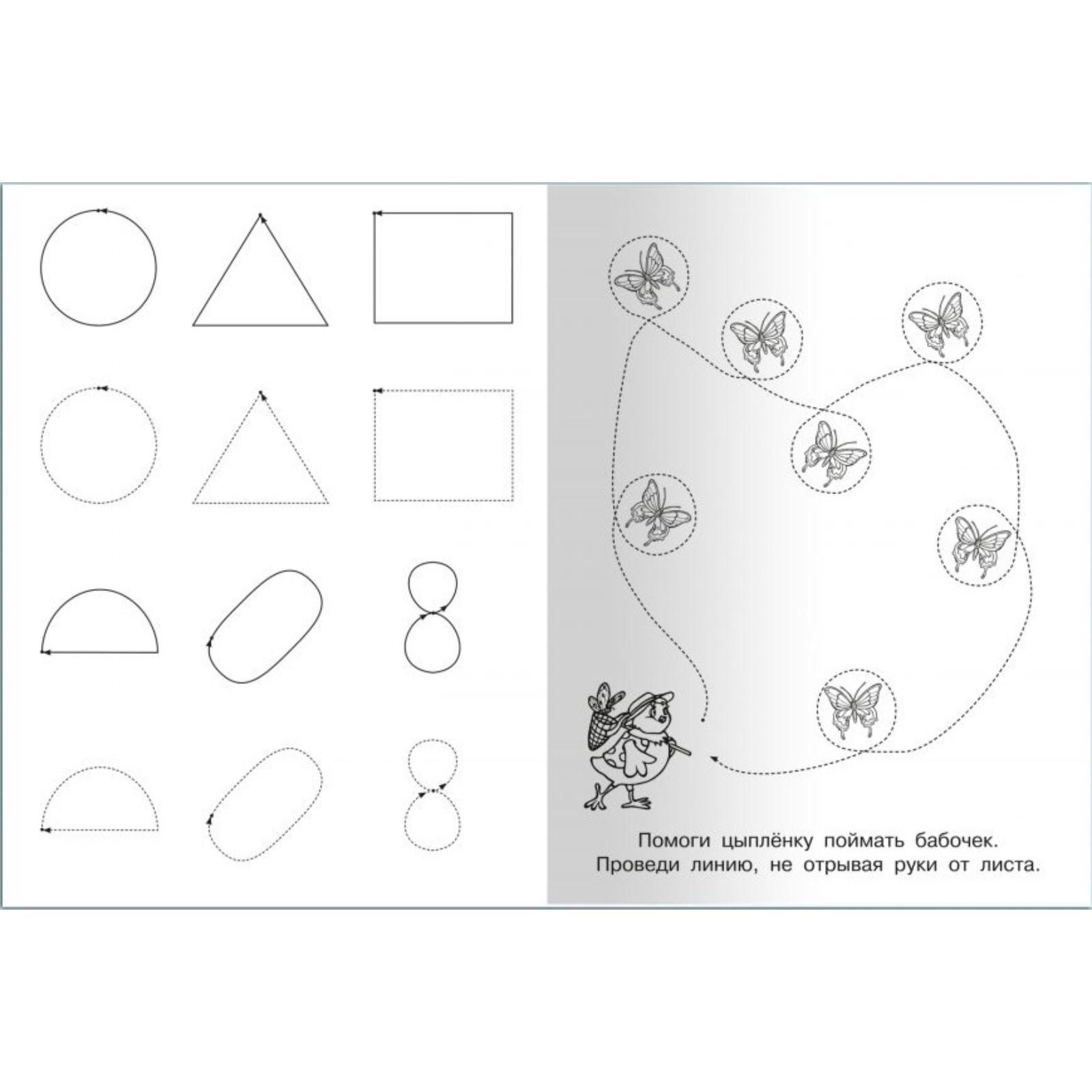 Помоги цыплёнку поймать бабочек.
Проведи линию, не отрывая руки от листа.