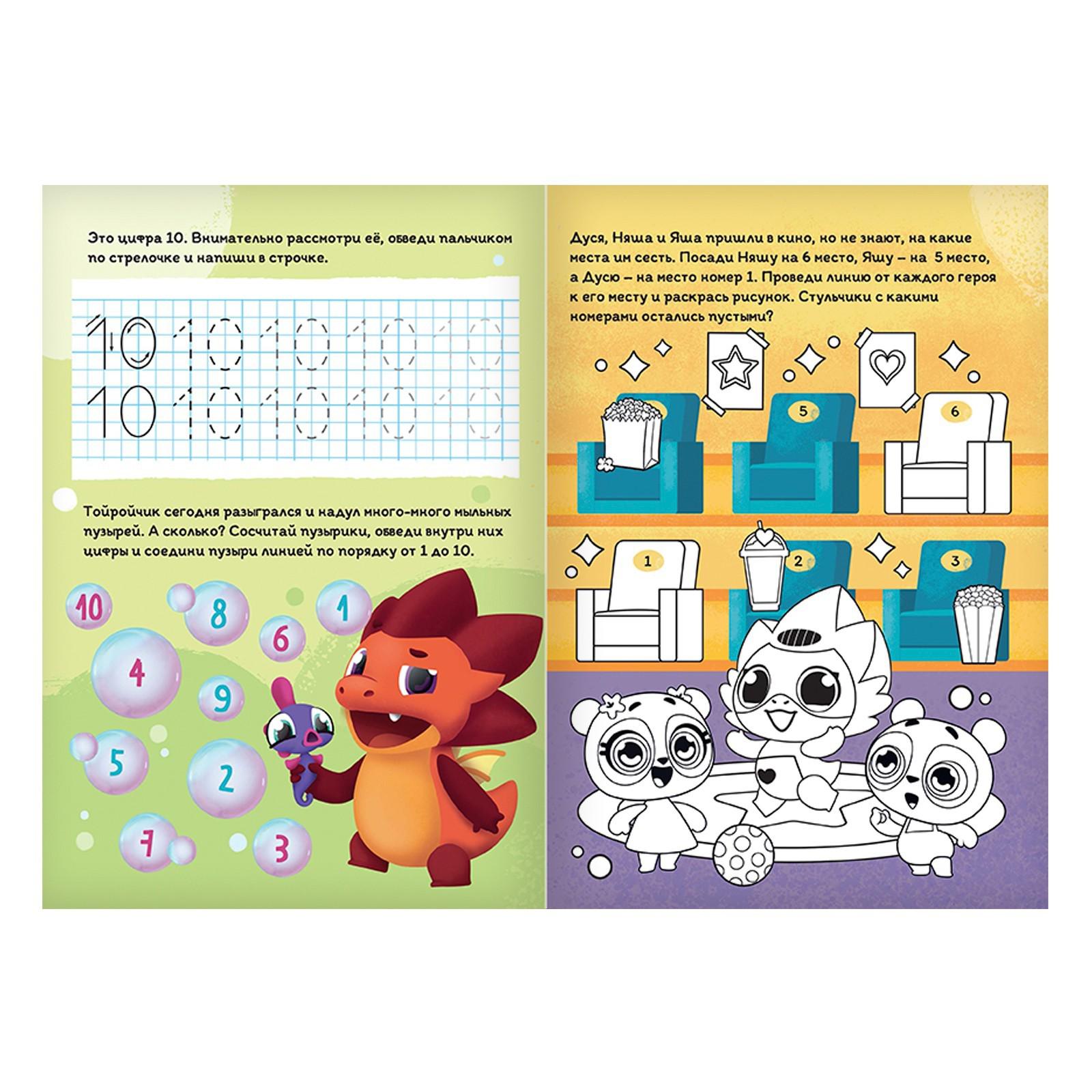 Это цифра 10. Внимательно рассмотри её, обведи пальчиком по стрелочке и напиши в строчке.

10 10 10 10 10
10 10 10 10 10

Тойройчик сегодня разыгрался и надул много-много мыльных пузырей. А сколько? Сосчитай пузырики, обведи внутри них цифры и соедини пузыри линией по порядку от 1 до 10.

10 8 1 6 4 9 5 2 7 3

Дуся, Няша и Яша пришли в кино, но не знают, на какие места им сесть. Посади Няшу на 6 место, Яшу – на 5 место, а Дусю – на место номер 1. Проведи линию от каждого героя к его месту и раскрась рисунок. Стульчики с какими номерами остались пустыми?

5 6
1 2 3