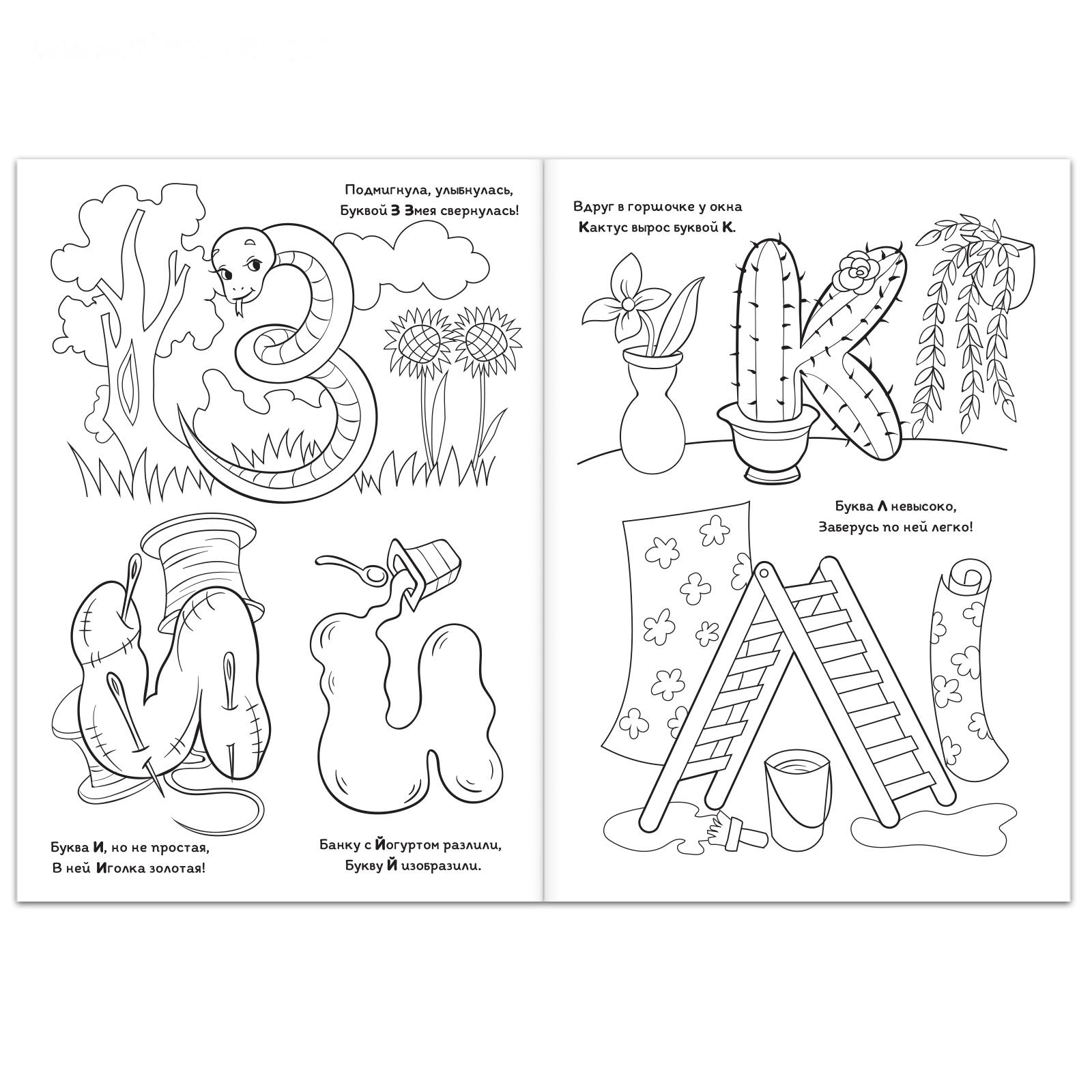 Подмигнула, улыбнулась,
Буквой З Змея свернулась!

Буква И, но не простая,
В ней Иголка золотая!

Банку с Йогуртом разлили,
Букву Й изобразили.

Вдруг в горшочке у окна
Кактус вырос буквой К.

Буква Л невысоко,
Заберусь по ней легко!