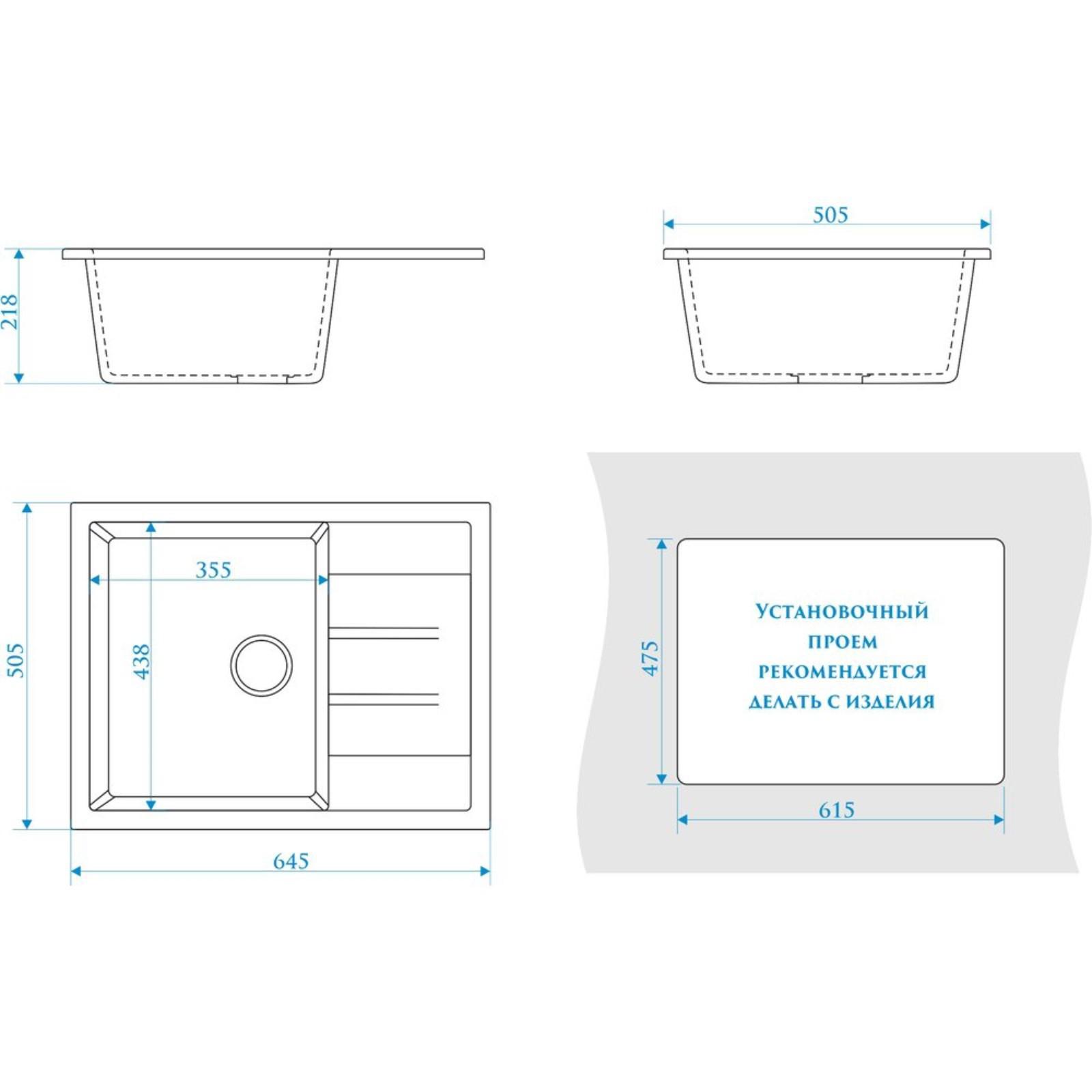 218

505

505

355

438

645

475

Установочный проем рекомендуется делать с изделия

615