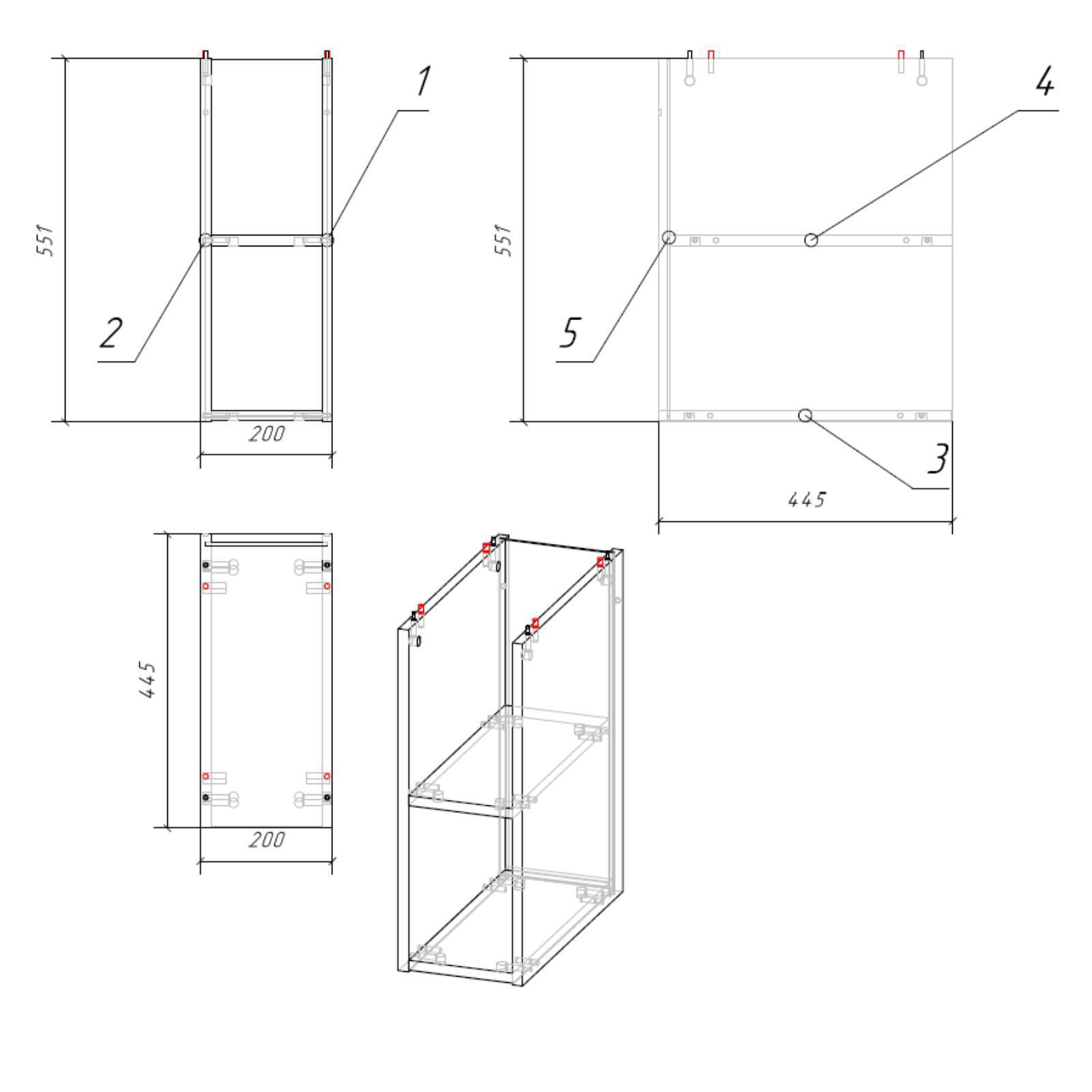 551
1
2
200
551
4
5
3
445
445
200