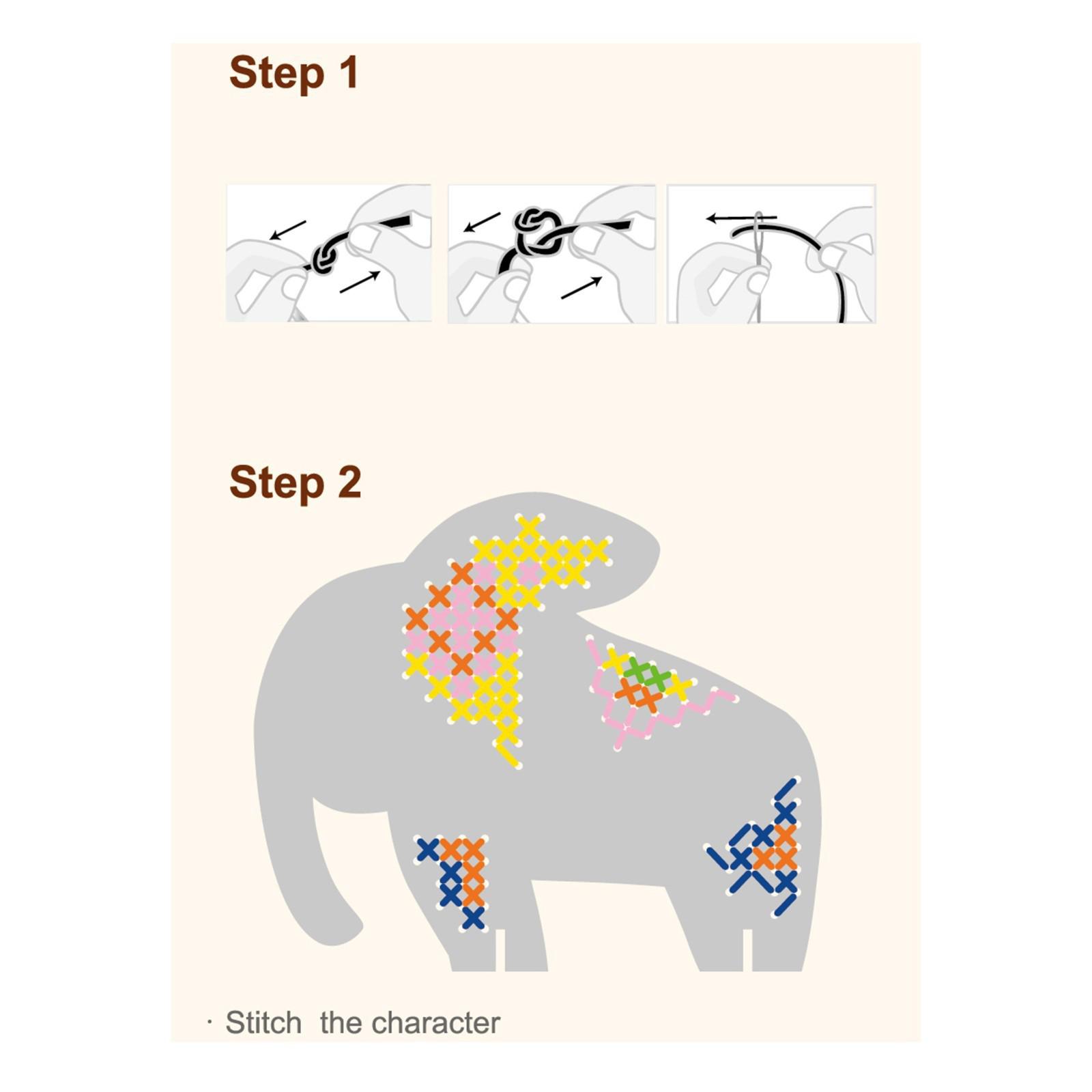 Step 1

Step 2

· Stitch the character