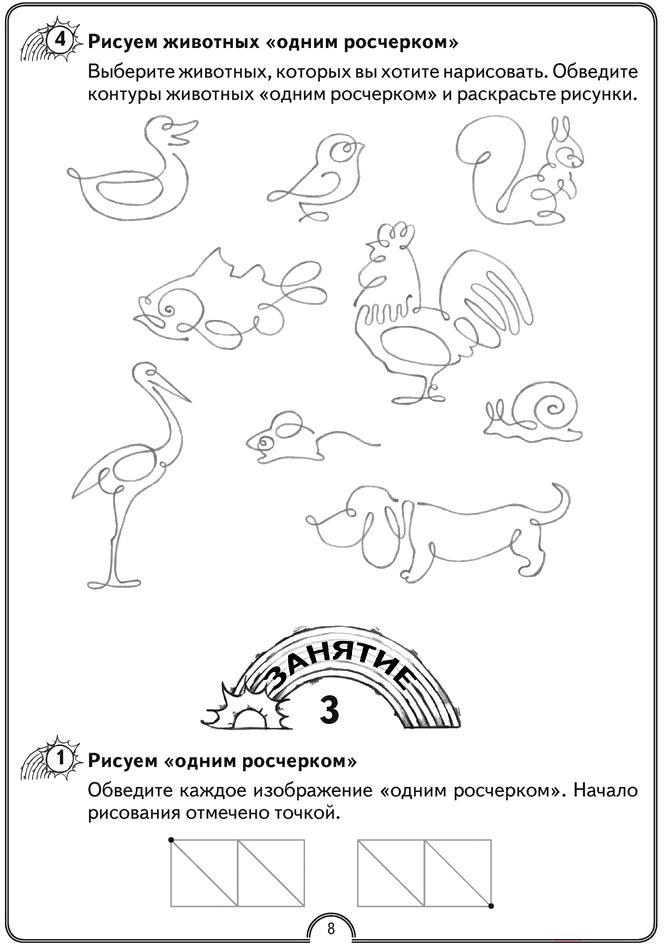 4 Рисуем животных «одним росчерком»

Выберите животных, которых вы хотите нарисовать. Обведите контуры животных «одним росчерком» и раскрасьте рисунки.

ЗАНЯТИЕ
3

1 Рисуем «одним росчерком»

Обведите каждое изображение «одним росчерком». Начало рисования отмечено точкой.

8