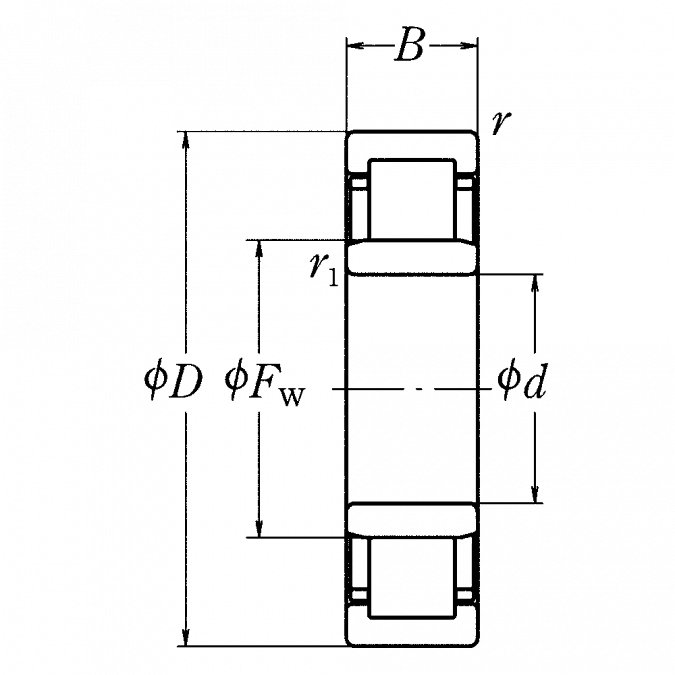 $B$

$r$

$r_1$

$\phi D$

$\phi F_w$

$\phi d$