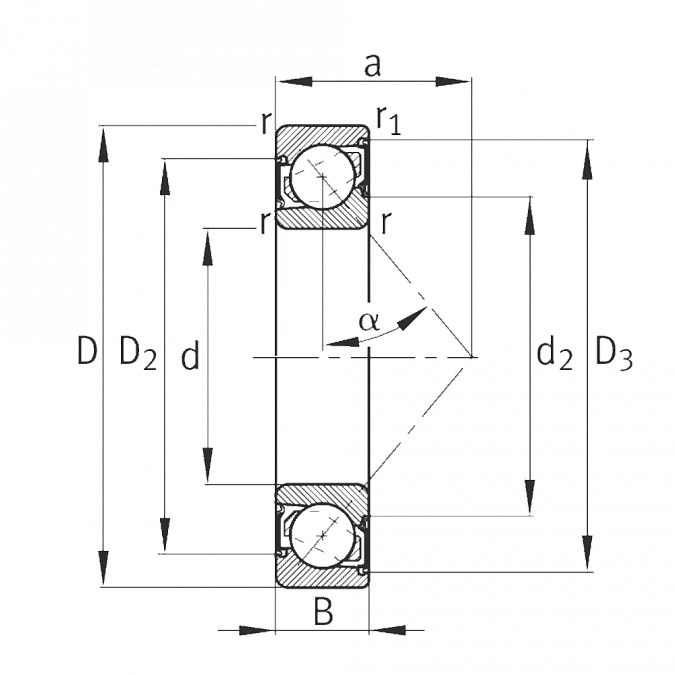 a

r $r_1$

r r

$\alpha$

D $D_2$ d $d_2$ $D_3$

B