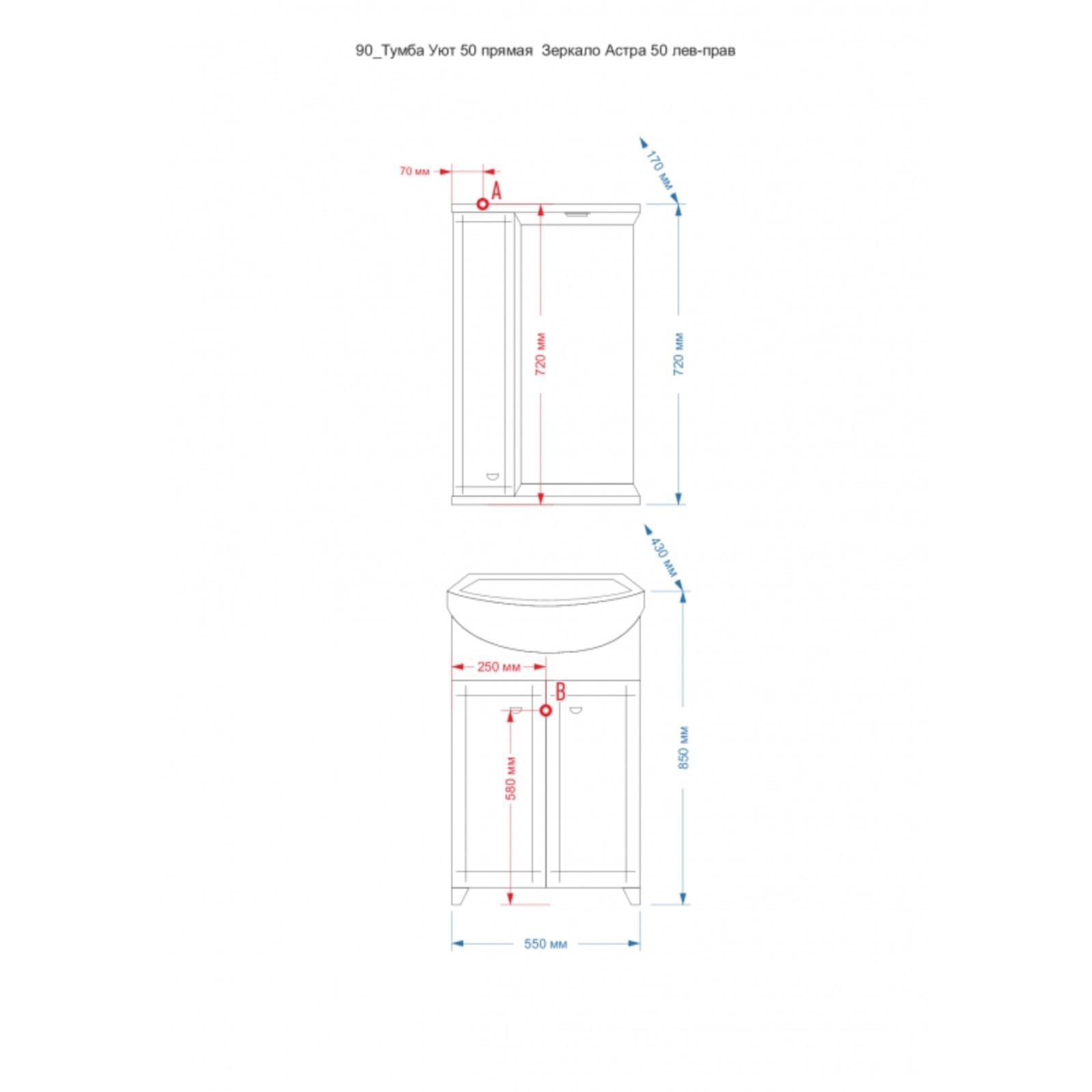 90_Тумба Уют 50 прямая Зеркало Астра 50 лев-прав

70 мм

A

170 мм

720 мм

720 мм

430 мм

250 мм

B

580 мм

850 мм

550 мм