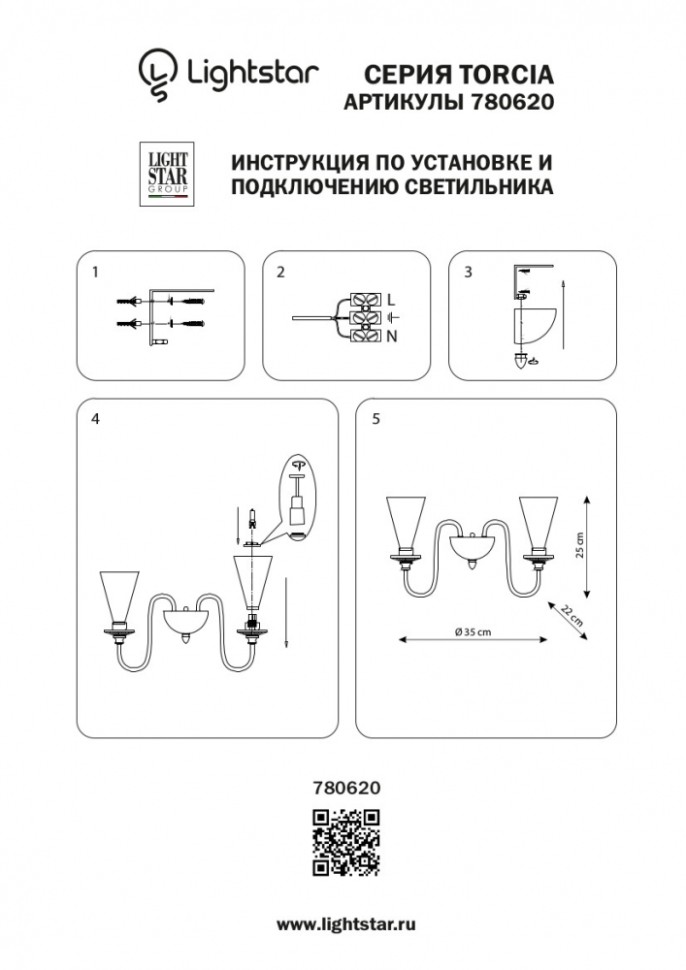 Lightstar

СЕРИЯ TORCIA
АРТИКУЛЫ 780620

LIGHT STAR GROUP

ИНСТРУКЦИЯ ПО УСТАНОВКЕ И ПОДКЛЮЧЕНИЮ СВЕТИЛЬНИКА

1

2

L
N

3

4

5

25 cm

22 cm

Ø 35 cm

780620

www.lightstar.ru