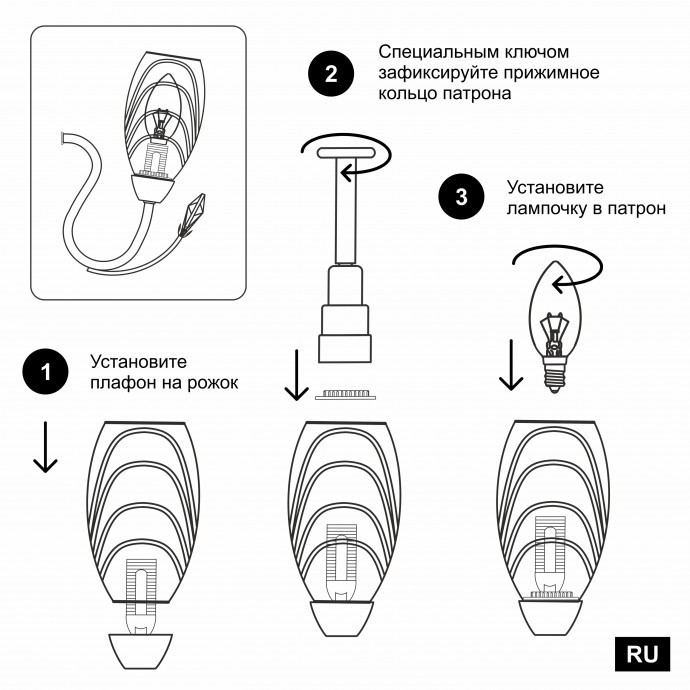 2
Специальным ключом зафиксируйте прижимное кольцо патрона

3
Установите лампочку в патрон

1
Установите плафон на рожок

RU