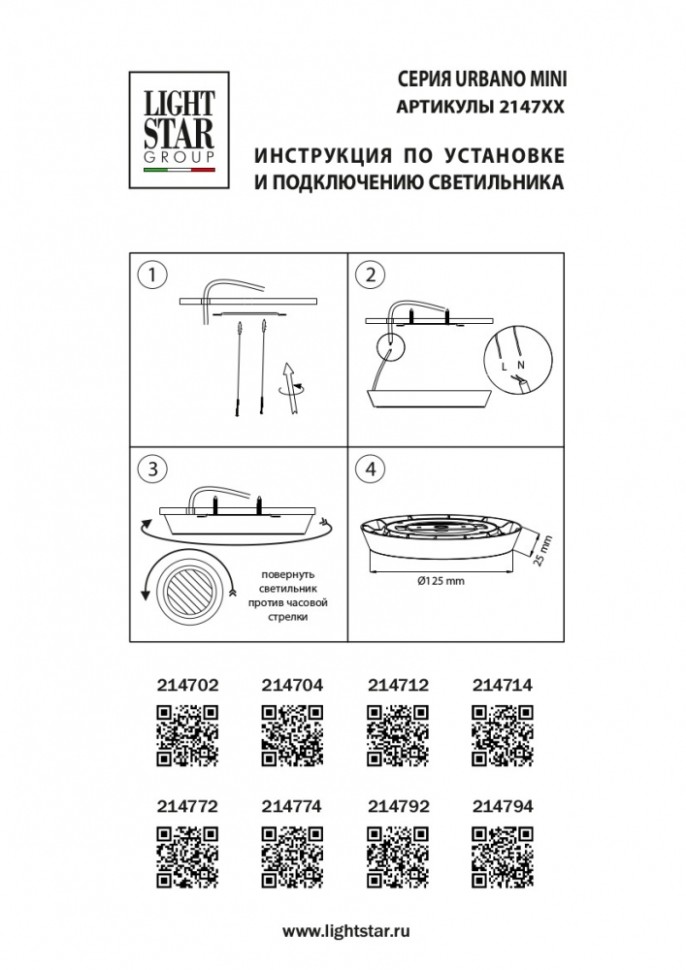 LIGHT STAR GROUP

СЕРИЯ URBANO MINI
АРТИКУЛЫ 2147XX

ИНСТРУКЦИЯ ПО УСТАНОВКЕ И ПОДКЛЮЧЕНИЮ СВЕТИЛЬНИКА

1

2

L N

3

повернуть светильник против часовой стрелки

4

Ø125 mm

25 mm

214702 214704 214712 214714

214772 214774 214792 214794

www.lightstar.ru