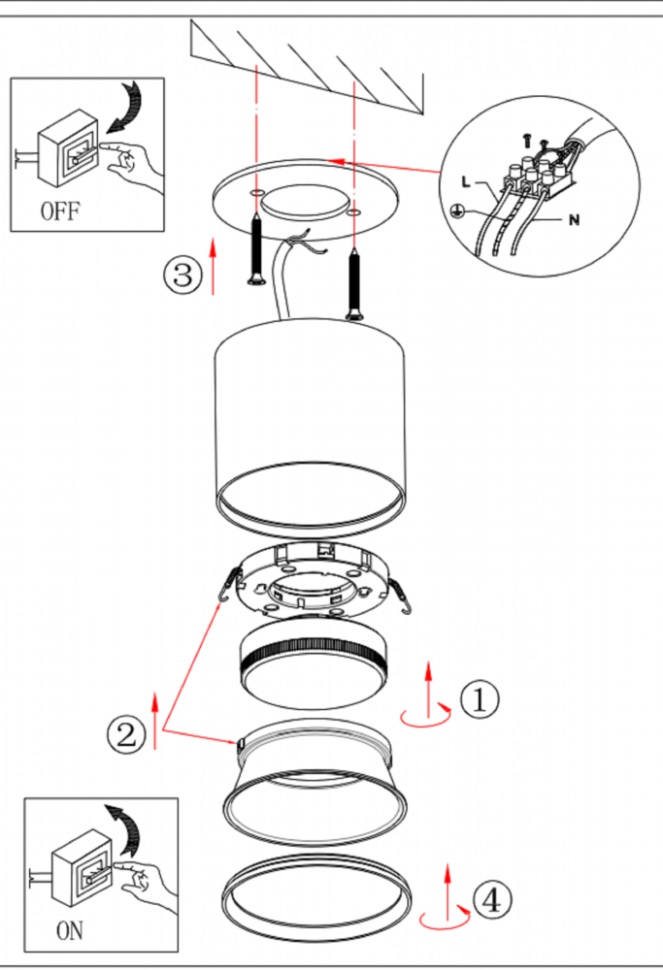 OFF

L

N

③

①

②

④

ON