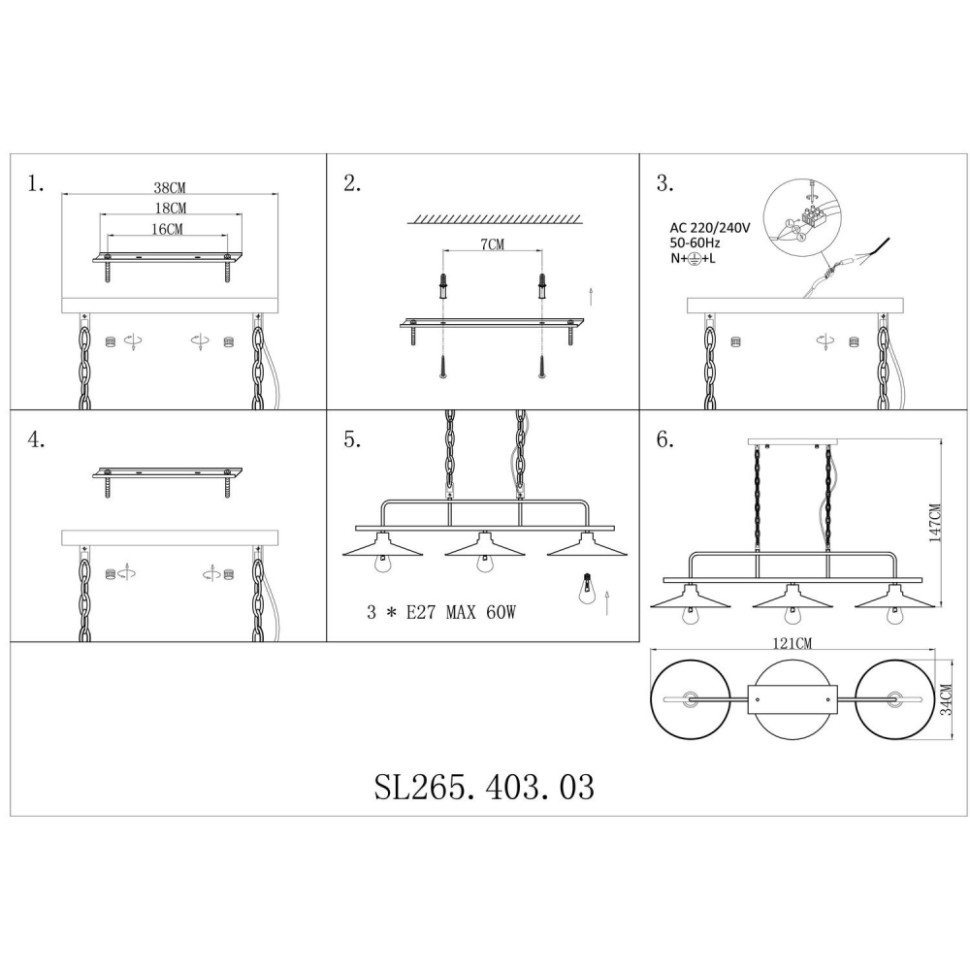 1.

38CM

18CM

16CM

2.

7CM

3.

AC 220/240V
50-60Hz
N+⏚+L

4.

5.

3 * E27 MAX 60W

6.

147CM

121CM

34CM

SL265. 403. 03